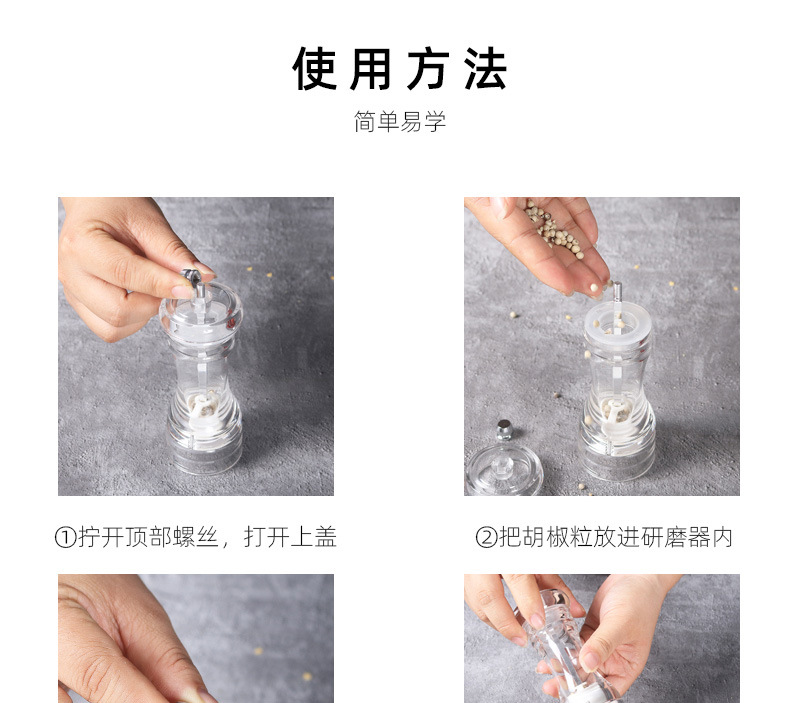 使用方法

简单易学

①拧开顶部螺丝，打开上盖

②把胡椒粒放进研磨器内