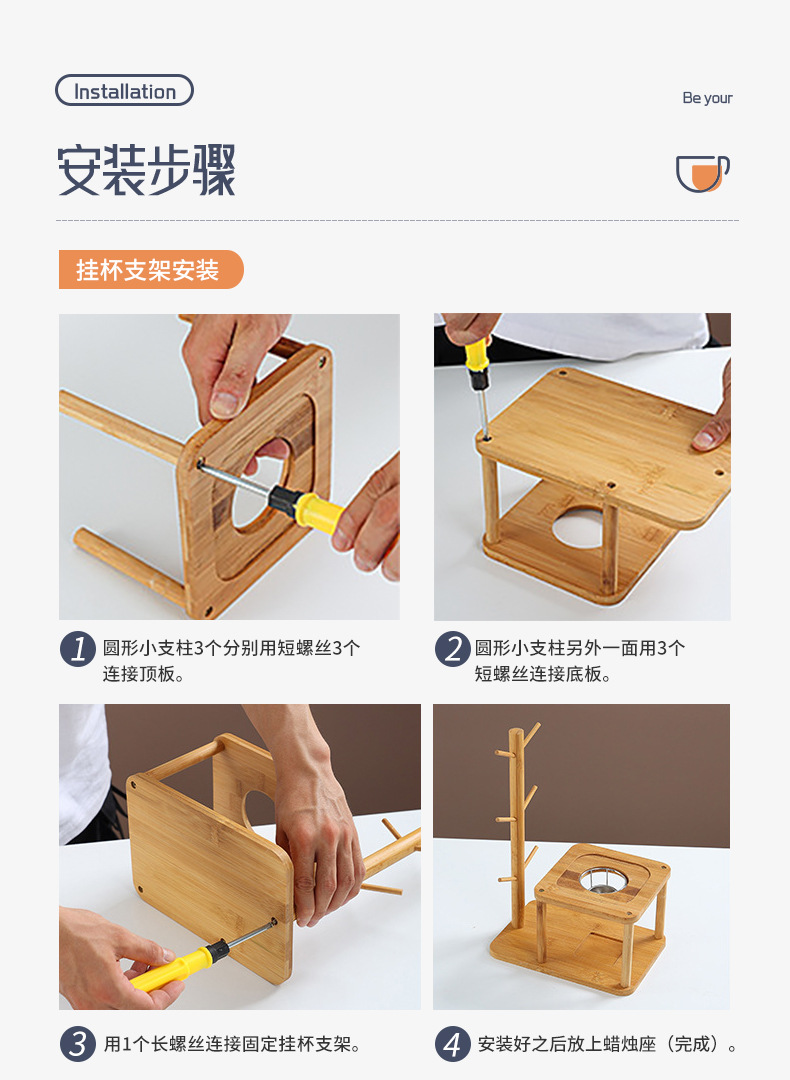 Installation

Be your

安装步骤

挂杯支架安装

1 圆形小支柱3个分别用短螺丝3个连接顶板。

2 圆形小支柱另外一面用3个短螺丝连接底板。

3 用1个长螺丝连接固定挂杯支架。

4 安装好之后放上蜡烛座（完成）。