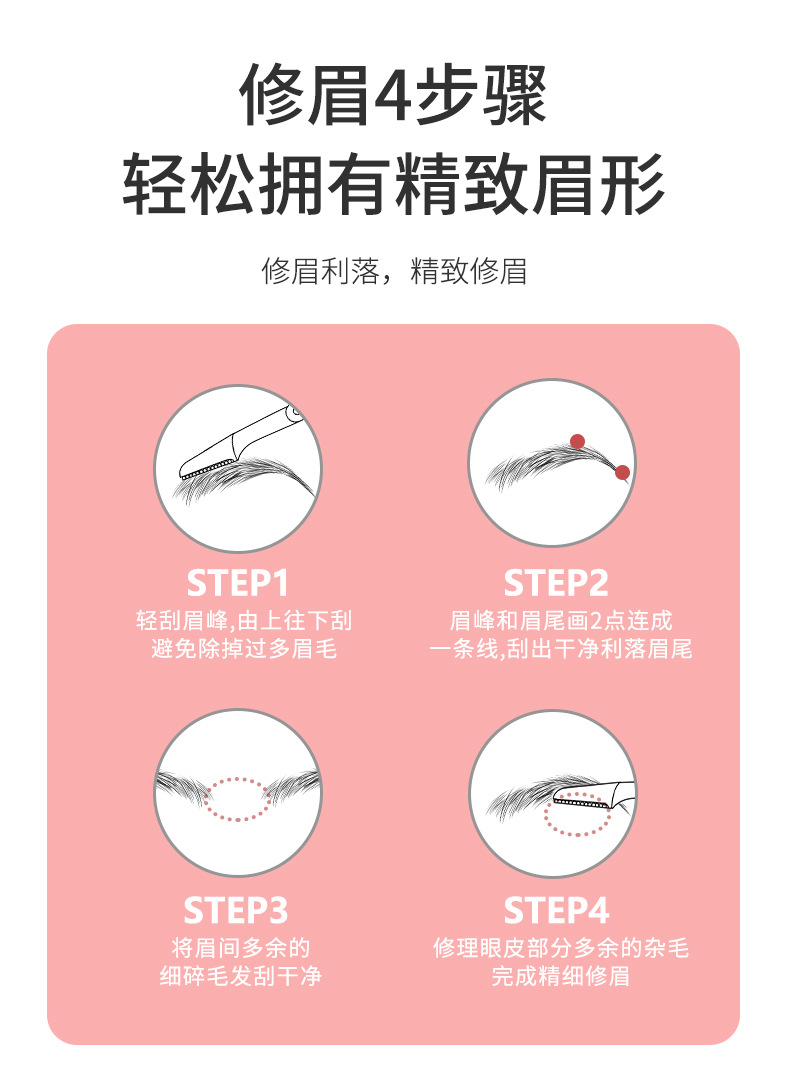 修眉4步骤
轻松拥有精致眉形

修眉利落，精致修眉

STEP1
轻刮眉峰,由上往下刮
避免除掉过多眉毛

STEP2
眉峰和眉尾画2点连成
一条线,刮出干净利落眉尾

STEP3
将眉间多余的
细碎毛发刮干净

STEP4
修理眼皮部分多余的杂毛
完成精细修眉