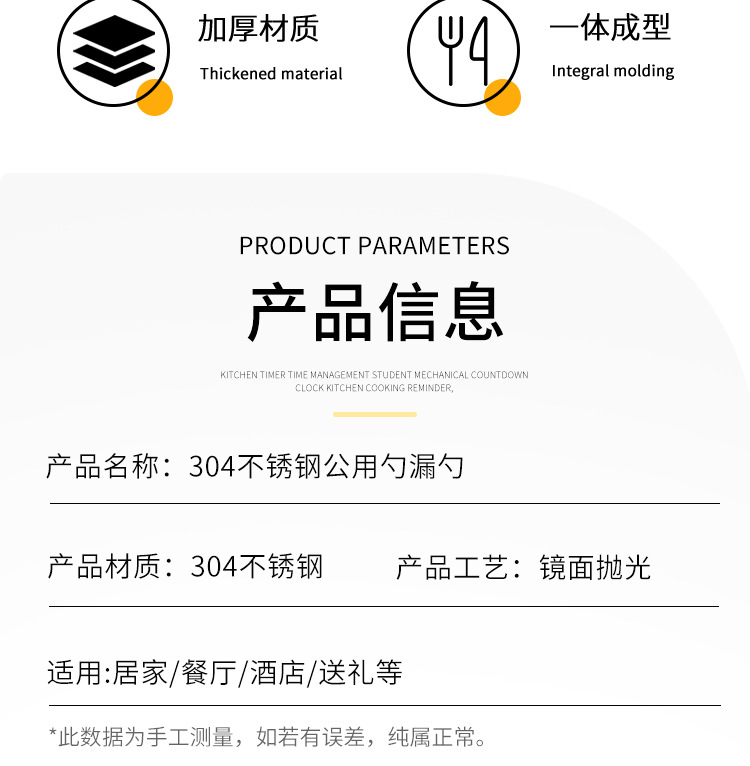 加厚材质
Thickened material

一体成型
Integral molding

PRODUCT PARAMETERS

产品信息

KITCHEN TIMER TIME MANAGEMENT STUDENT MECHANICAL COUNTDOWN CLOCK KITCHEN COOKING REMINDER,

产品名称：304不锈钢公用勺漏勺

产品材质：304不锈钢 产品工艺：镜面抛光

适用:居家/餐厅/酒店/送礼等

*此数据为手工测量，如若有误差，纯属正常。