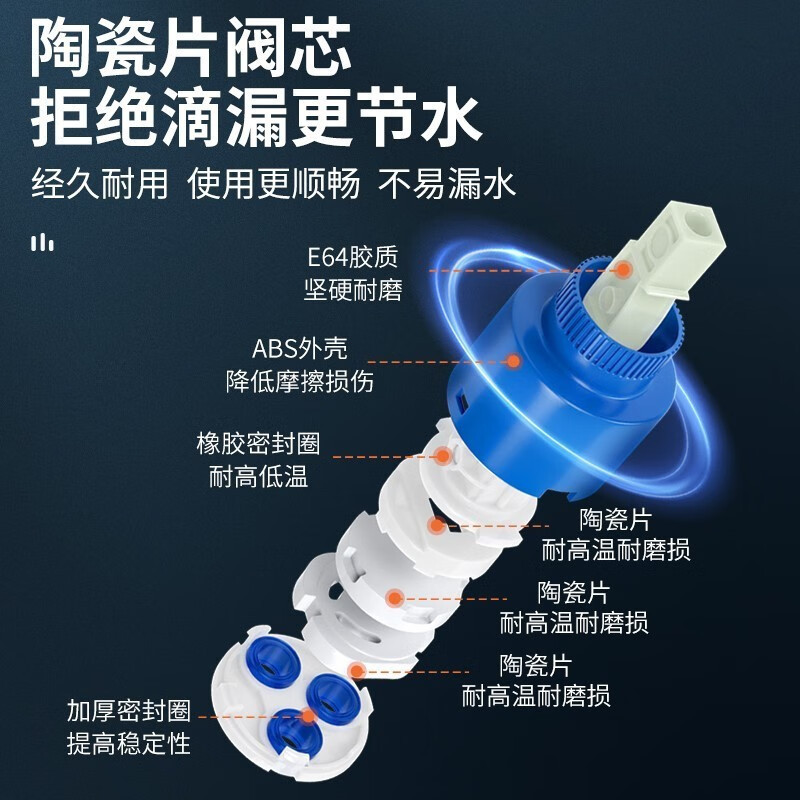 陶瓷片阀芯
拒绝滴漏更节水

经久耐用 使用更顺畅 不易漏水

E64胶质
坚硬耐磨

ABS外壳
降低摩擦损伤

橡胶密封圈
耐高低温

陶瓷片
耐高温耐磨损

陶瓷片
耐高温耐磨损

陶瓷片
耐高温耐磨损

加厚密封圈
提高稳定性