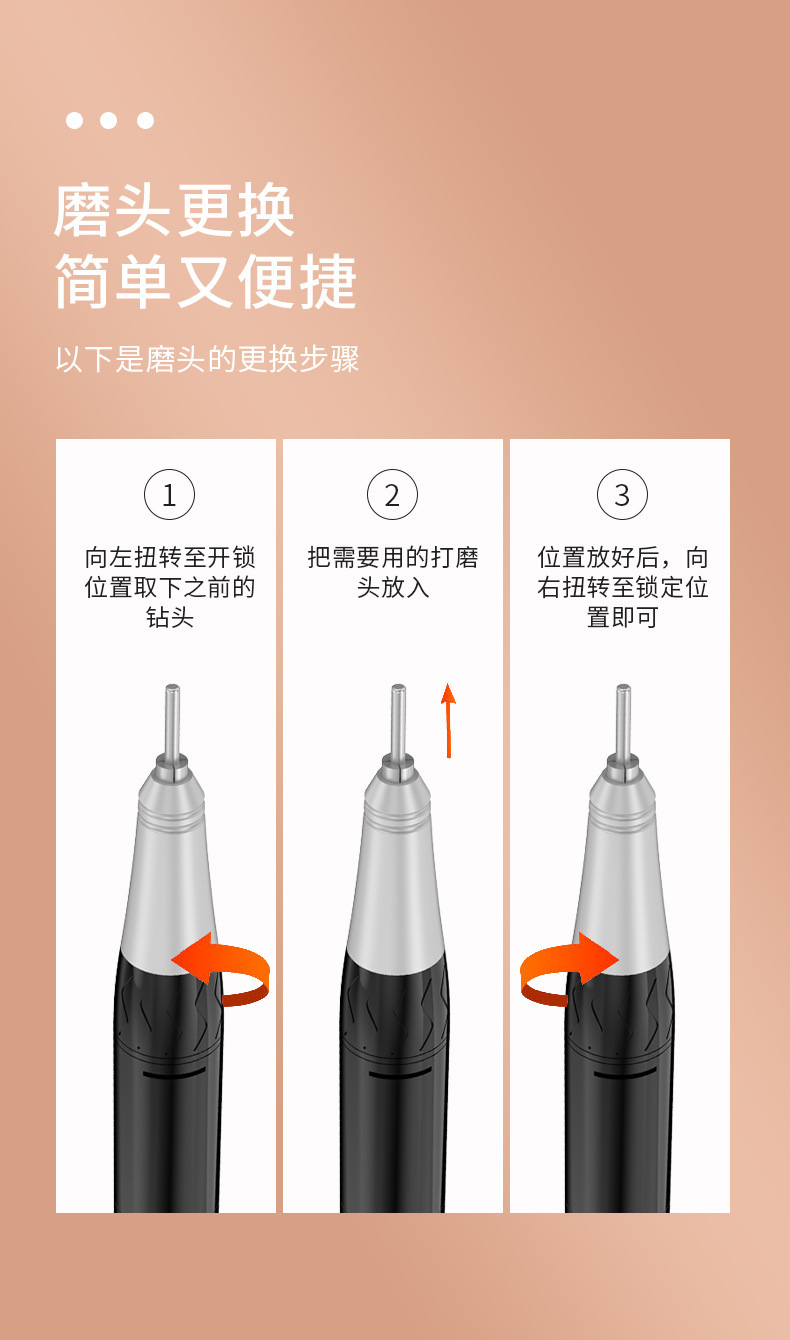 磨头更换
简单又便捷

以下是磨头的更换步骤

1
向左扭转至开锁位置取下之前的钻头

2
把需要用的打磨头放入

3
位置放好后，向右扭转至锁定位置即可