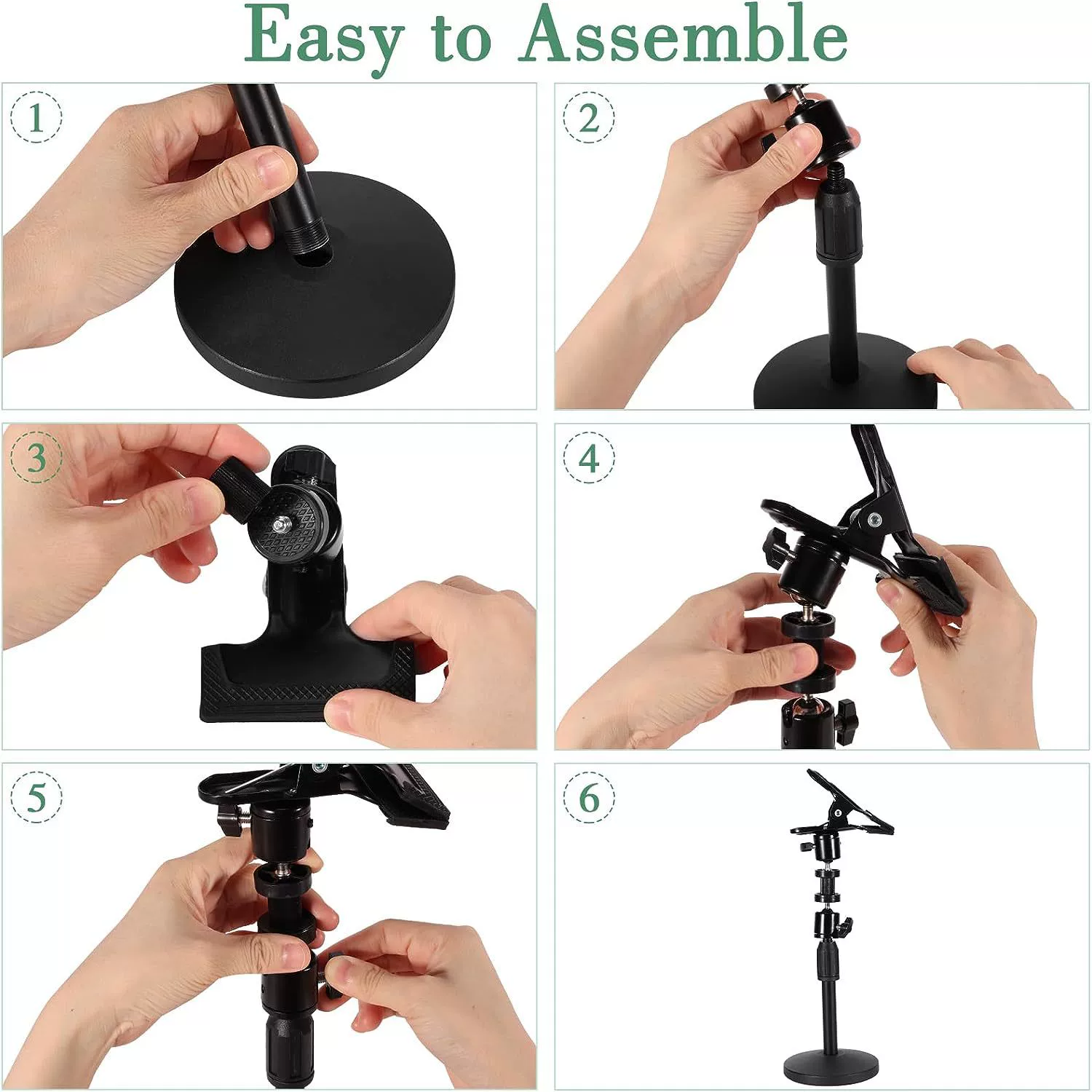 Easy to Assemble

1

2

3

4

5

6