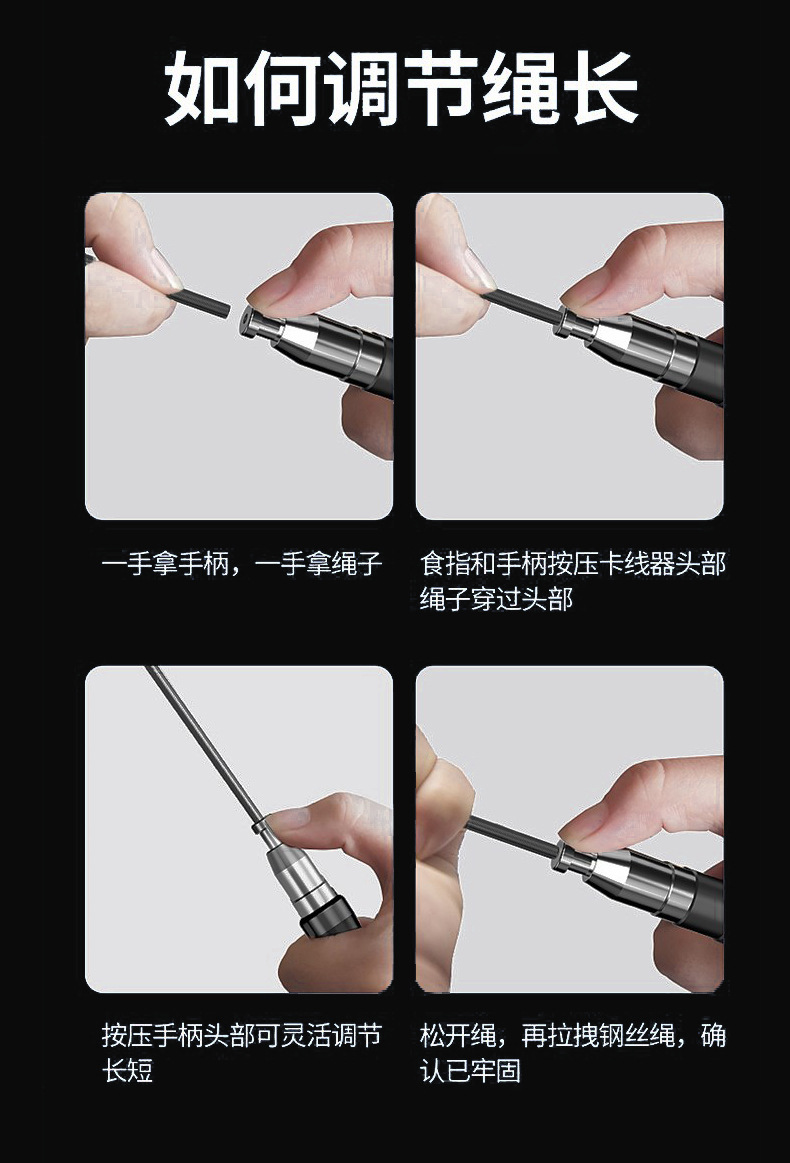 如何调节绳长

一手拿手柄，一手拿绳子

食指和手柄按压卡线器头部绳子穿过头部

按压手柄头部可灵活调节长短

松开绳，再拉拽钢丝绳，确认已牢固