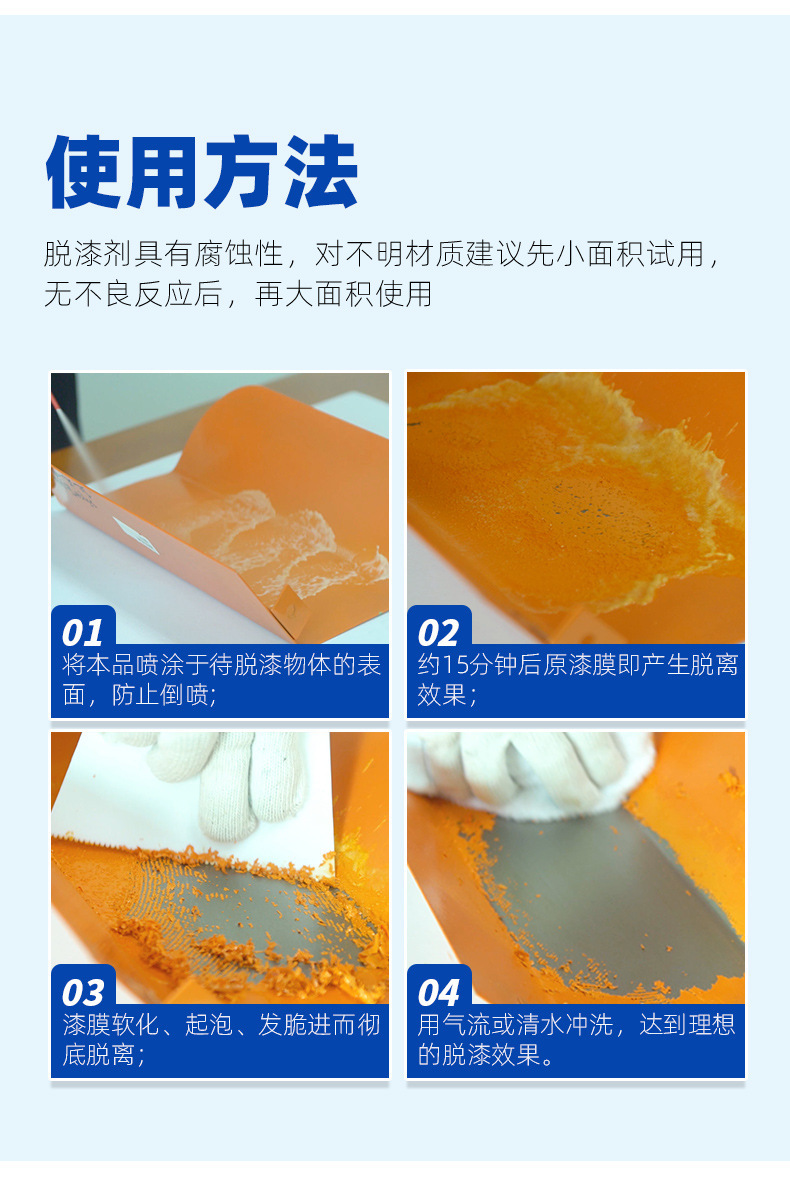 使用方法

脱漆剂具有腐蚀性，对不明材质建议先小面积试用，无不良反应后，再大面积使用

01
将本品喷涂于待脱漆物体的表面，防止倒喷；

02
约15分钟后原漆膜即产生脱离效果；

03
漆膜软化、起泡、发脆进而彻底脱离；

04
用气流或清水冲洗，达到理想的脱漆效果。