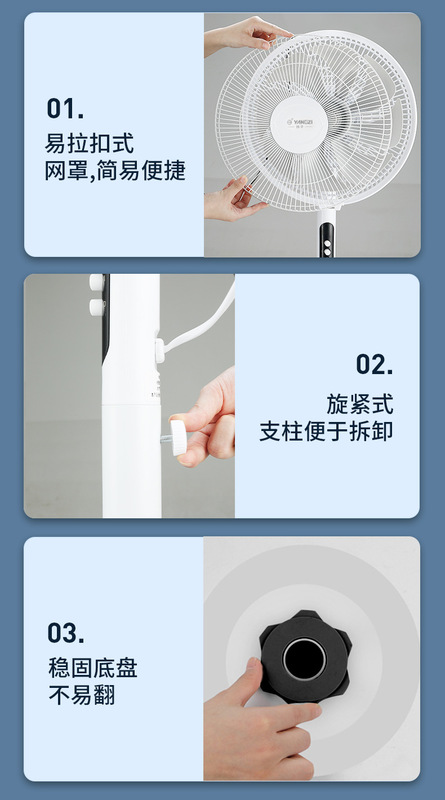 01.
易拉扣式
网罩,简易便捷

YANGZI

02.
旋紧式
支柱便于拆卸

03.
稳固底盘
不易翻