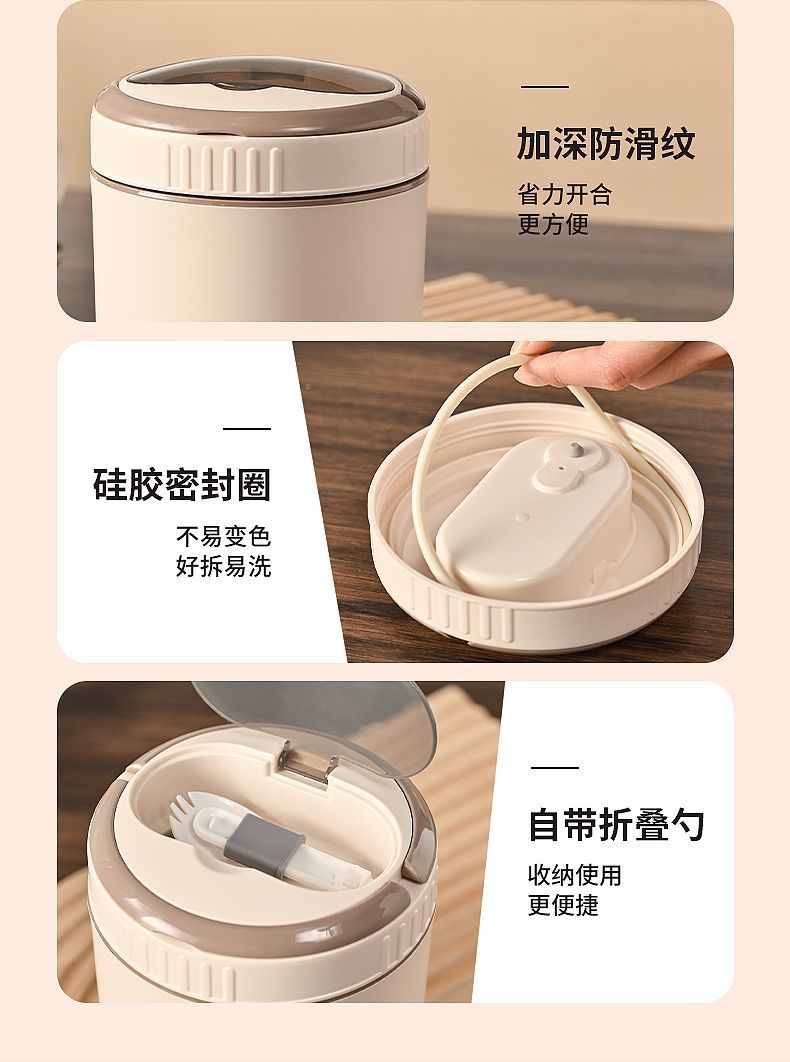 加深防滑纹

省力开合
更方便

硅胶密封圈

不易变色
好拆易洗

自带折叠勺

收纳使用
更便捷