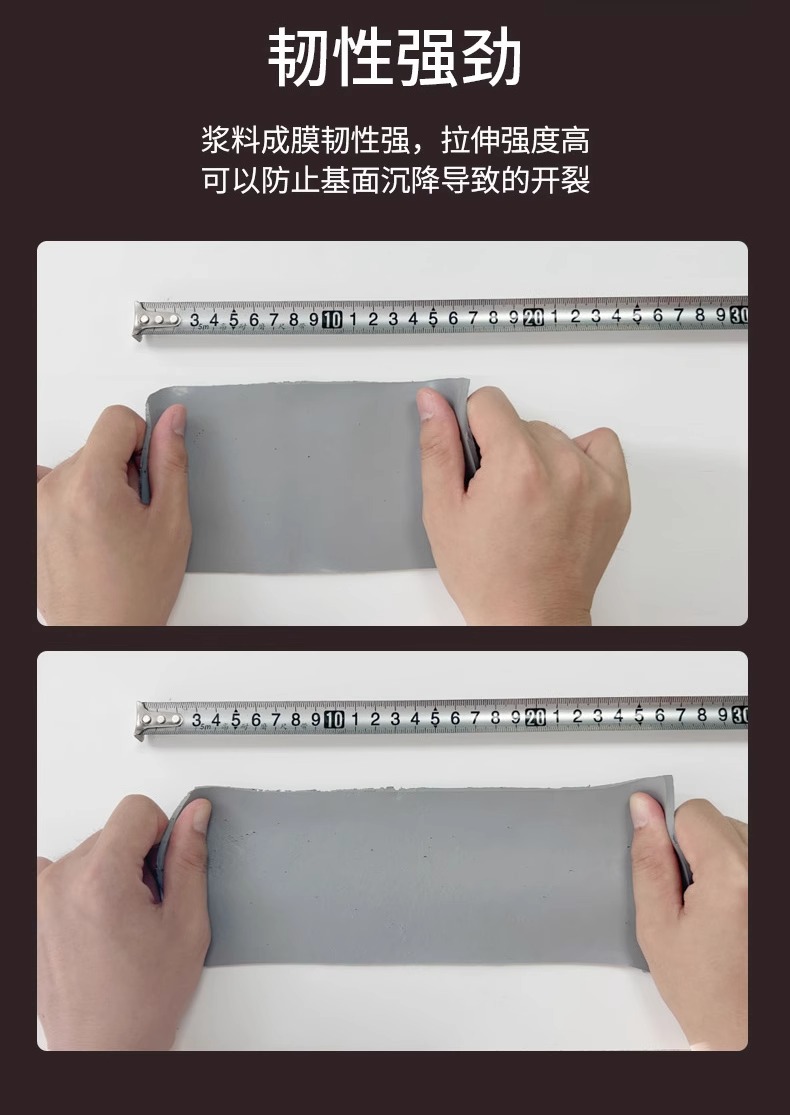 韧性强劲

浆料成膜韧性强，拉伸强度高
可以防止基面沉降导致的开裂

3 4 5 6 7 8 9 10 1 2 3 4 5 6 7 8 9 20 1 2 3 4 5 6 7 8 9 30

3 4 5 6 7 8 9 10 1 2 3 4 5 6 7 8 9 20 1 2 3 4 5 6 7 8 9 30