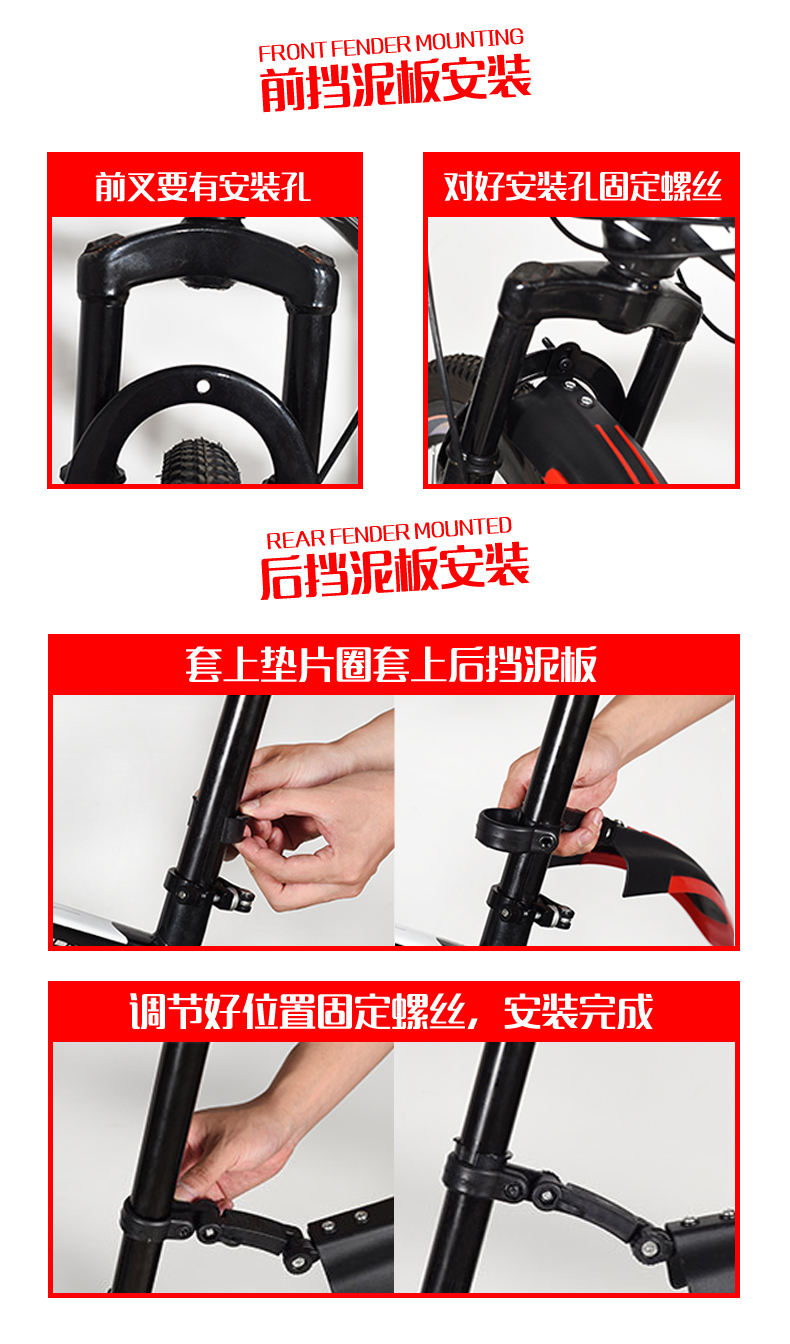 FRONT FENDER MOUNTING
前挡泥板安装

前叉要有安装孔

对好安装孔固定螺丝

REAR FENDER MOUNTED
后挡泥板安装

套上垫片圈套上后挡泥板

调节好位置固定螺丝，安装完成