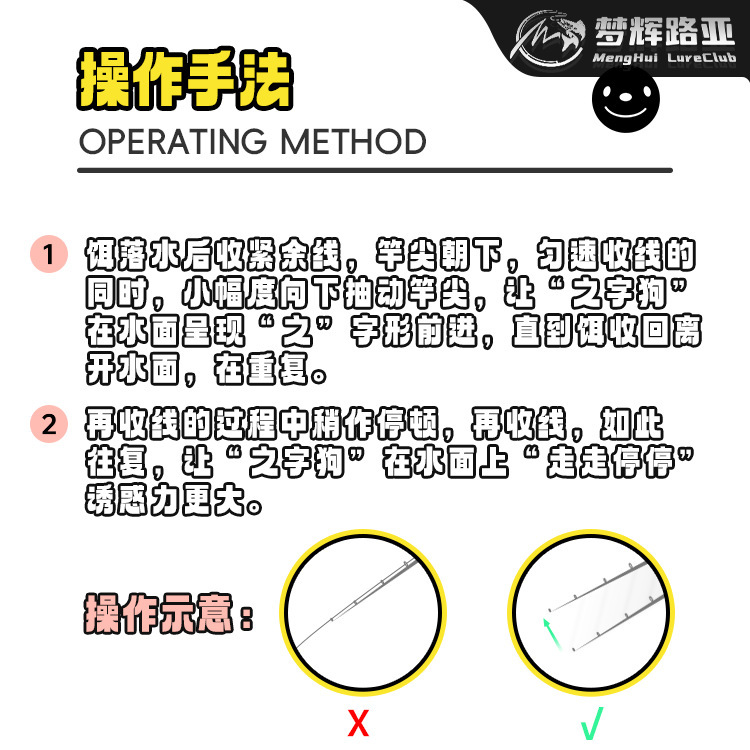 梦辉路亚
MengHui LureClub

操作手法
OPERATING METHOD

1 饵落水后收紧余线，竿尖朝下，匀速收线的同时，小幅度向下抽动竿尖，让“之字狗”在水面呈现“之”字形前进，直到饵收回离开水面，在重复。

2 再收线的过程中稍作停顿，再收线，如此往复，让“之字狗”在水面上“走走停停”诱惑力更大。

操作示意：

X

√