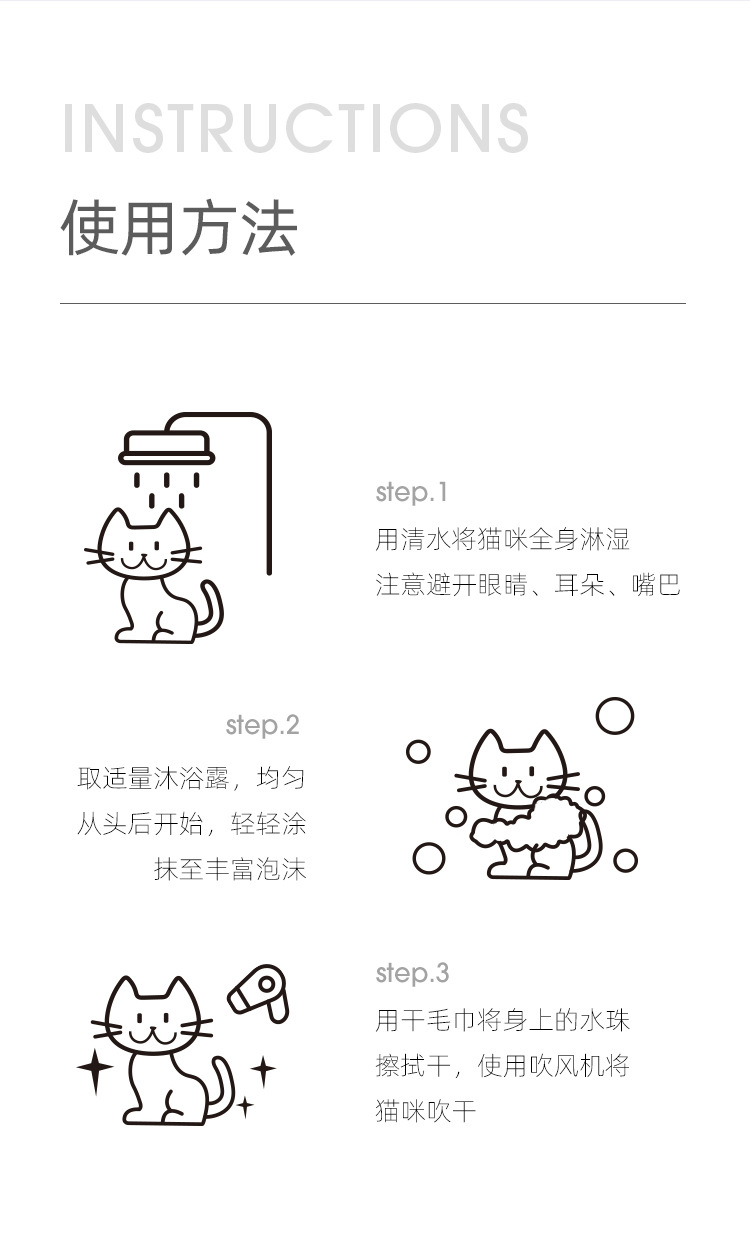 INSTRUCTIONS
使用方法

step.1
用清水将猫咪全身淋湿
注意避开眼睛、耳朵、嘴巴

step.2
取适量沐浴露，均匀
从头后开始，轻轻涂
抹至丰富泡沫

step.3
用干毛巾将身上的水珠
擦拭干，使用吹风机将
猫咪吹干