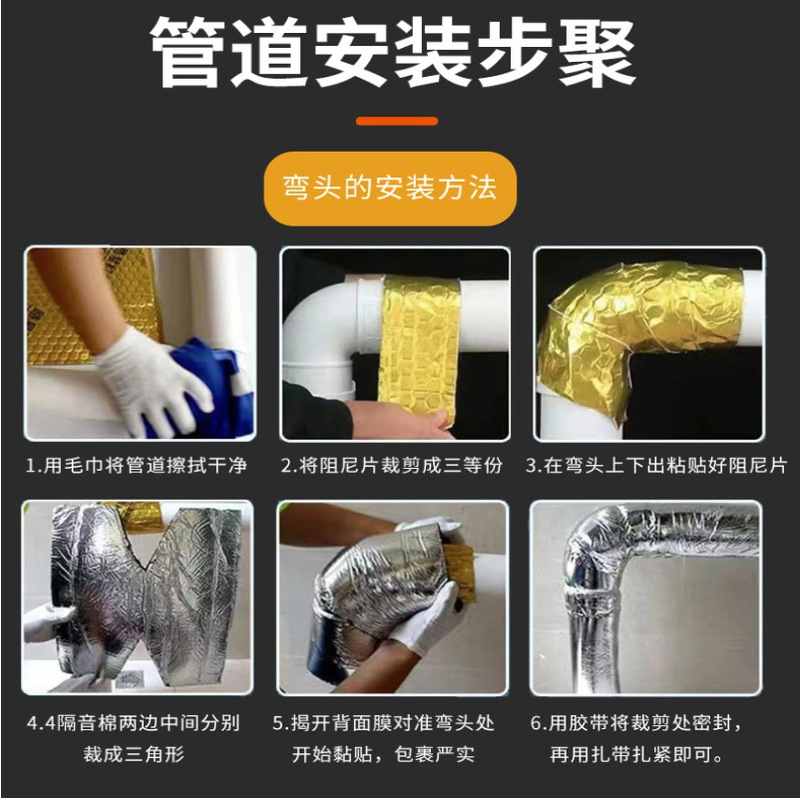 管道安装步聚

弯头的安装方法

1.用毛巾将管道擦拭干净

2.将阻尼片裁剪成三等份

3.在弯头上下出粘贴好阻尼片

4.4隔音棉两边中间分别裁成三角形

5.揭开背面膜对准弯头处开始黏贴，包裹严实

6.用胶带将裁剪处密封，再用扎带扎紧即可。