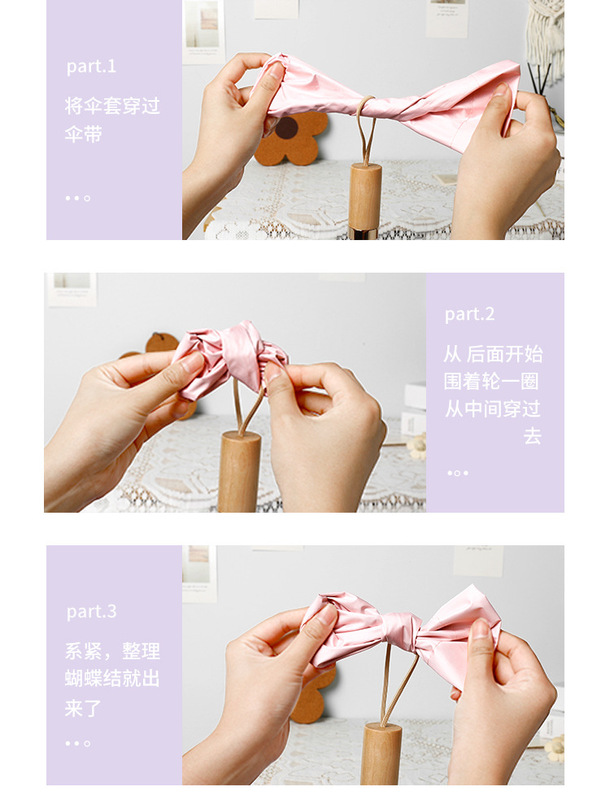 part.1

将伞套穿过伞带

part.2

从 后面开始围着轮一圈从中间穿过去

part.3

系紧，整理蝴蝶结就出来了