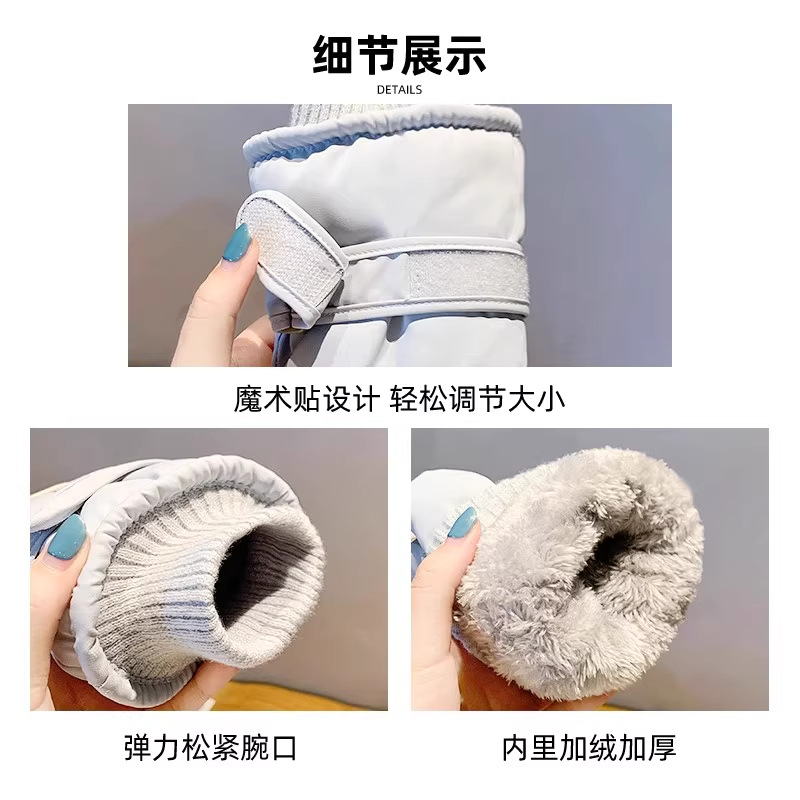 细节展示
DETAILS

魔术贴设计 轻松调节大小

弹力松紧腕口

内里加绒加厚