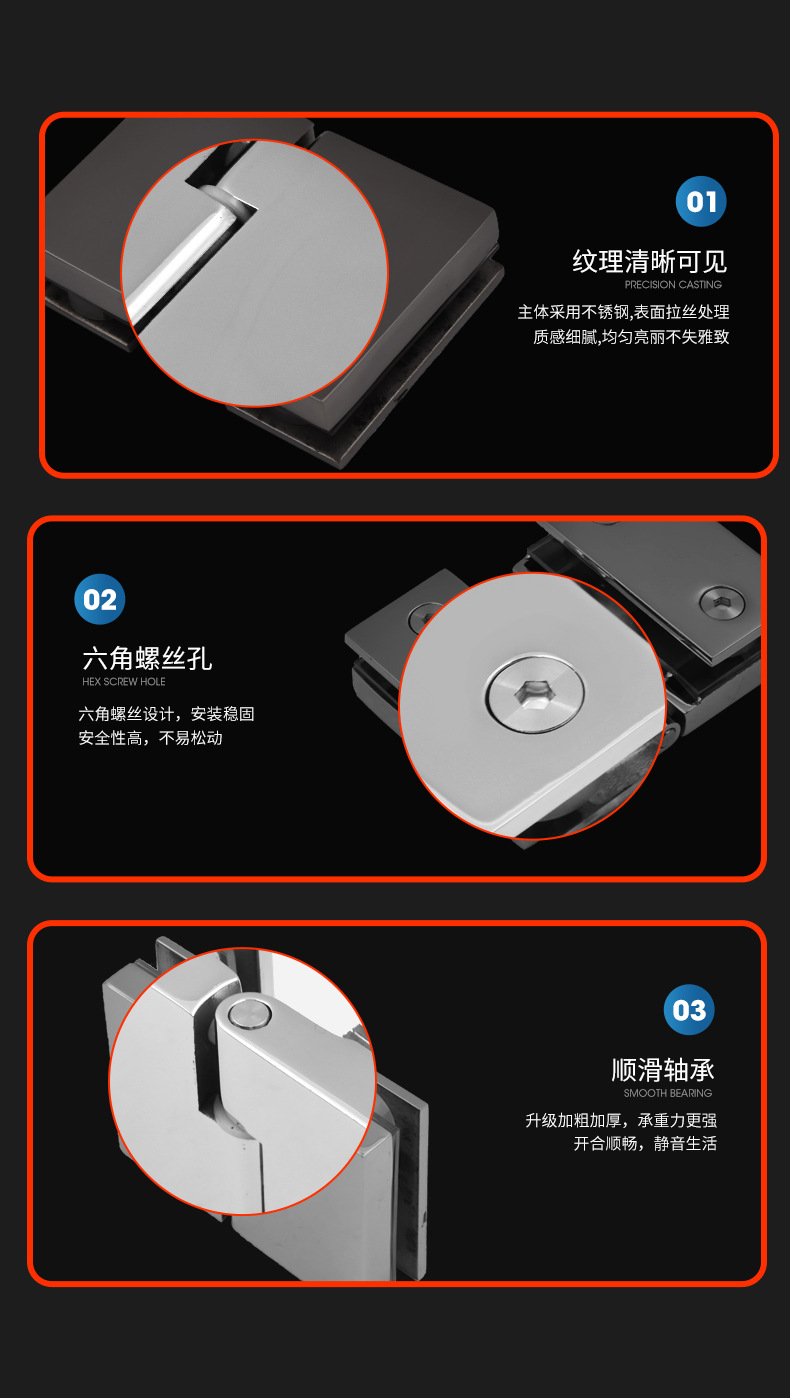 01

纹理清晰可见
PRECISION CASTING

主体采用不锈钢,表面拉丝处理
质感细腻,均匀亮丽不失雅致

02

六角螺丝孔
HEX SCREW HOLE

六角螺丝设计，安装稳固
安全性高，不易松动

03

顺滑轴承
SMOOTH BEARING

升级加粗加厚，承重力更强
开合顺畅，静音生活