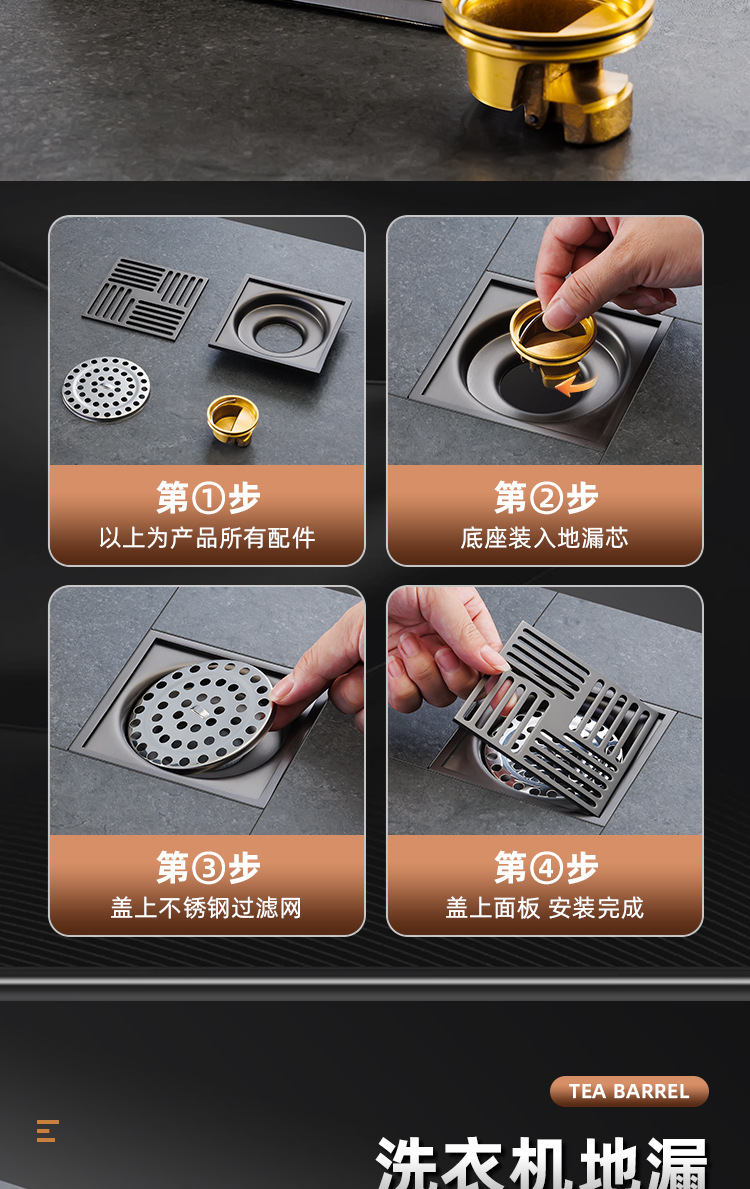 第①步
以上为产品所有配件

第②步
底座装入地漏芯

第③步
盖上不锈钢过滤网

第④步
盖上面板 安装完成

TEA BARREL

洗衣机地漏