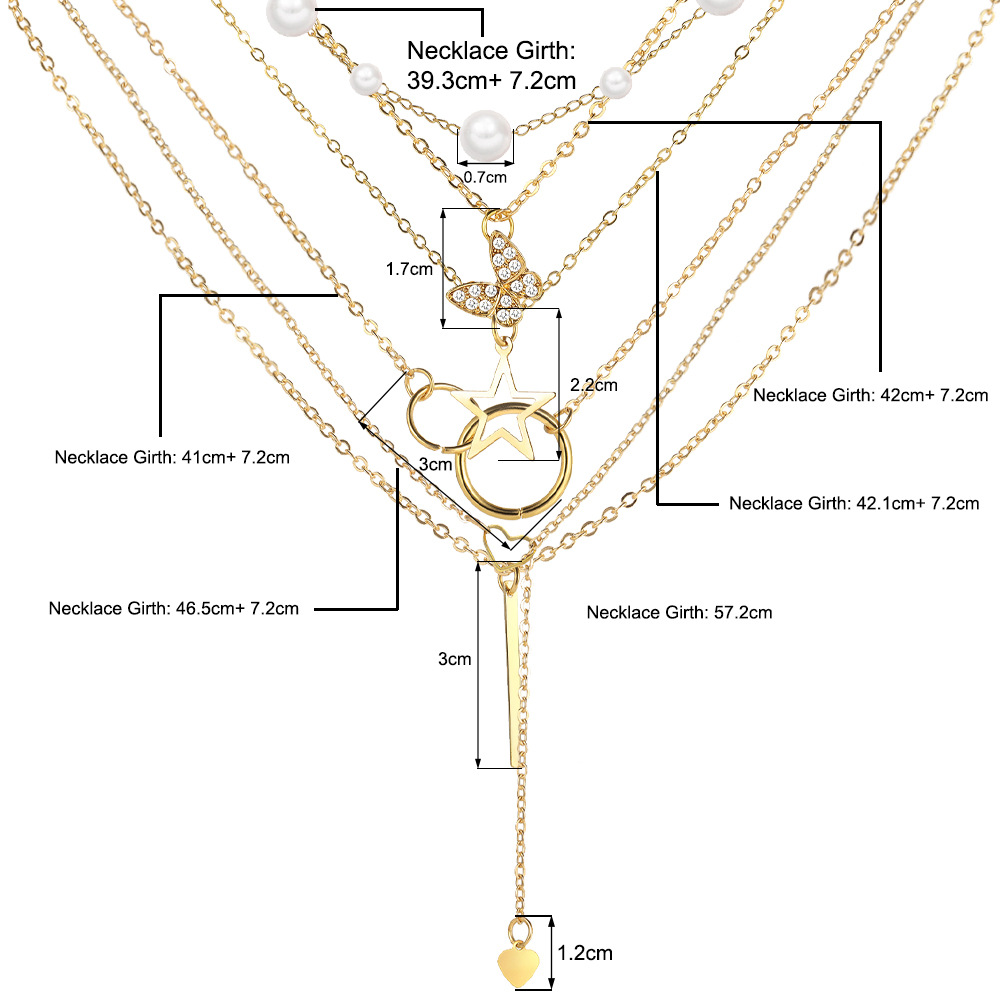 Necklace Girth:
39.3cm+ 7.2cm

0.7cm

1.7cm

2.2cm

Necklace Girth: 42cm+ 7.2cm

Necklace Girth: 41cm+ 7.2cm

3cm

Necklace Girth: 42.1cm+ 7.2cm

Necklace Girth: 46.5cm+ 7.2cm

Necklace Girth: 57.2cm

3cm

1.2cm