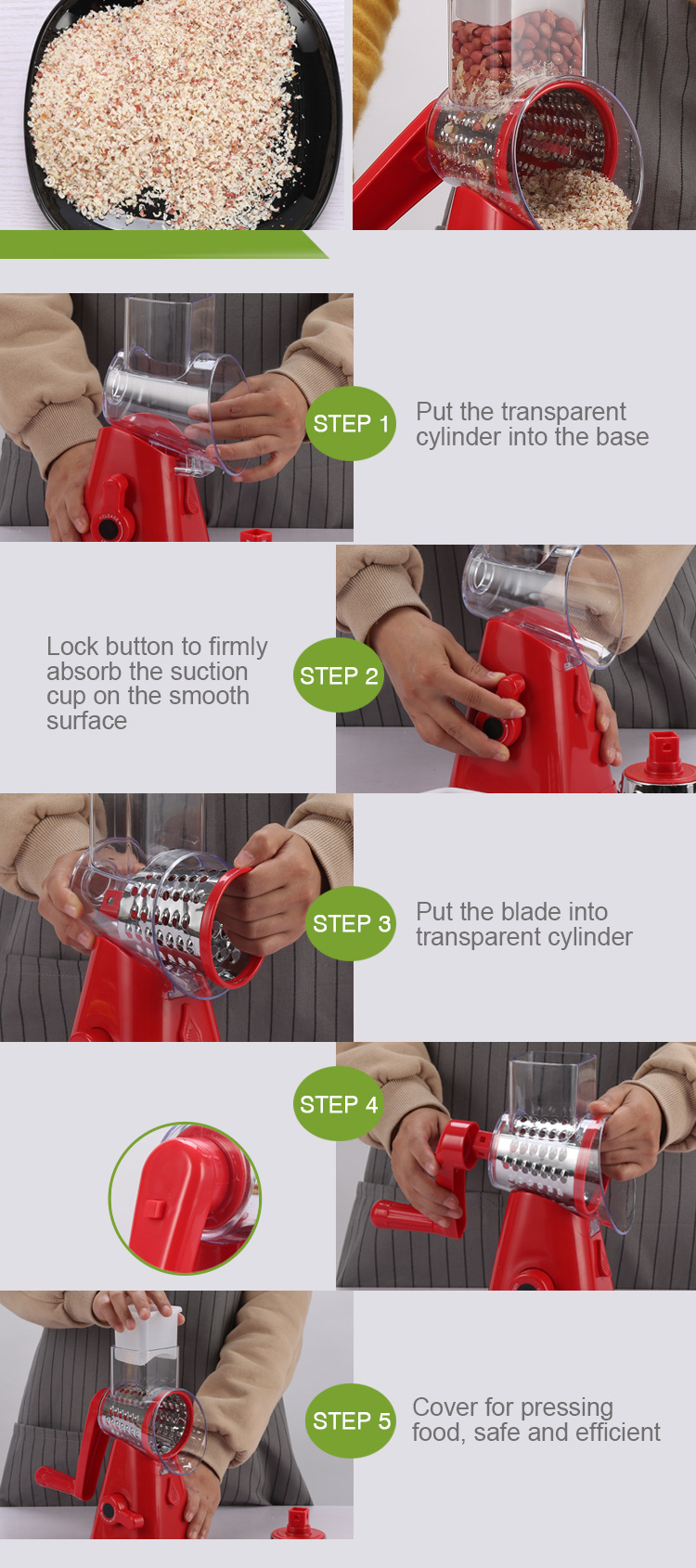 STEP 1
Put the transparent cylinder into the base

Lock button to firmly absorb the suction cup on the smooth surface
STEP 2

STEP 3
Put the blade into transparent cylinder

STEP 4

STEP 5
Cover for pressing food, safe and efficient