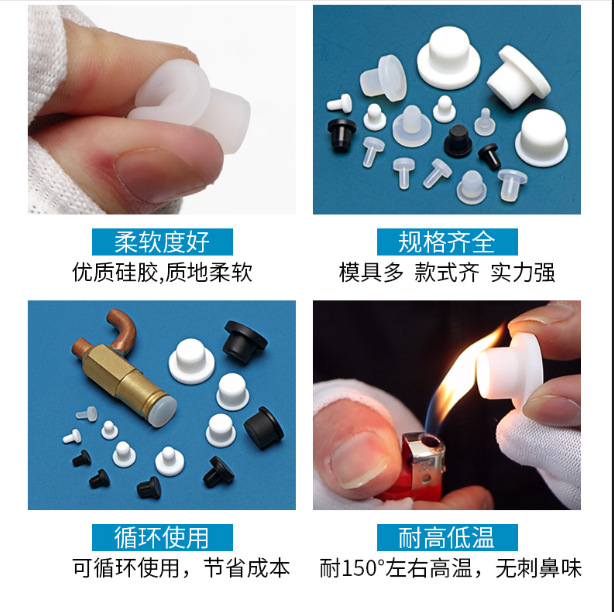 柔软度好
优质硅胶,质地柔软

规格齐全
模具多 款式齐 实力强

循环使用
可循环使用，节省成本

耐高低温
耐150°左右高温，无刺鼻味