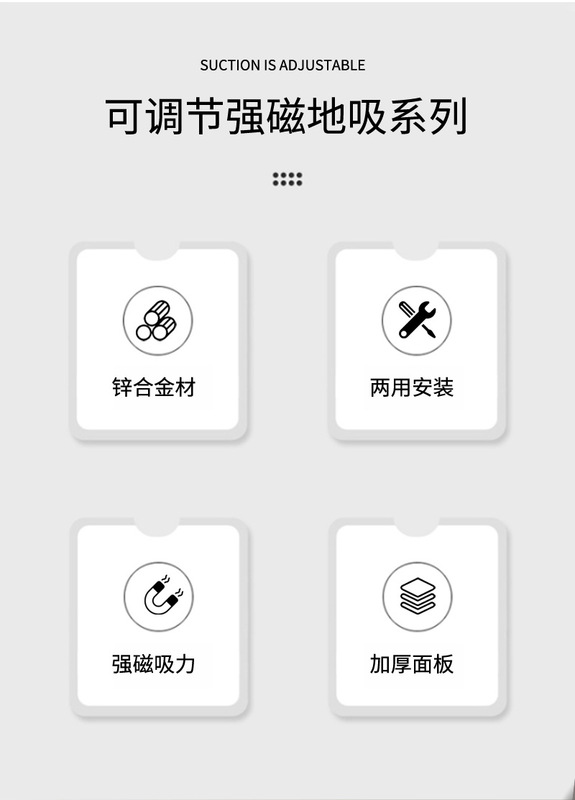 SUCTION IS ADJUSTABLE

可调节强磁地吸系列

锌合金材

两用安装

强磁吸力

加厚面板