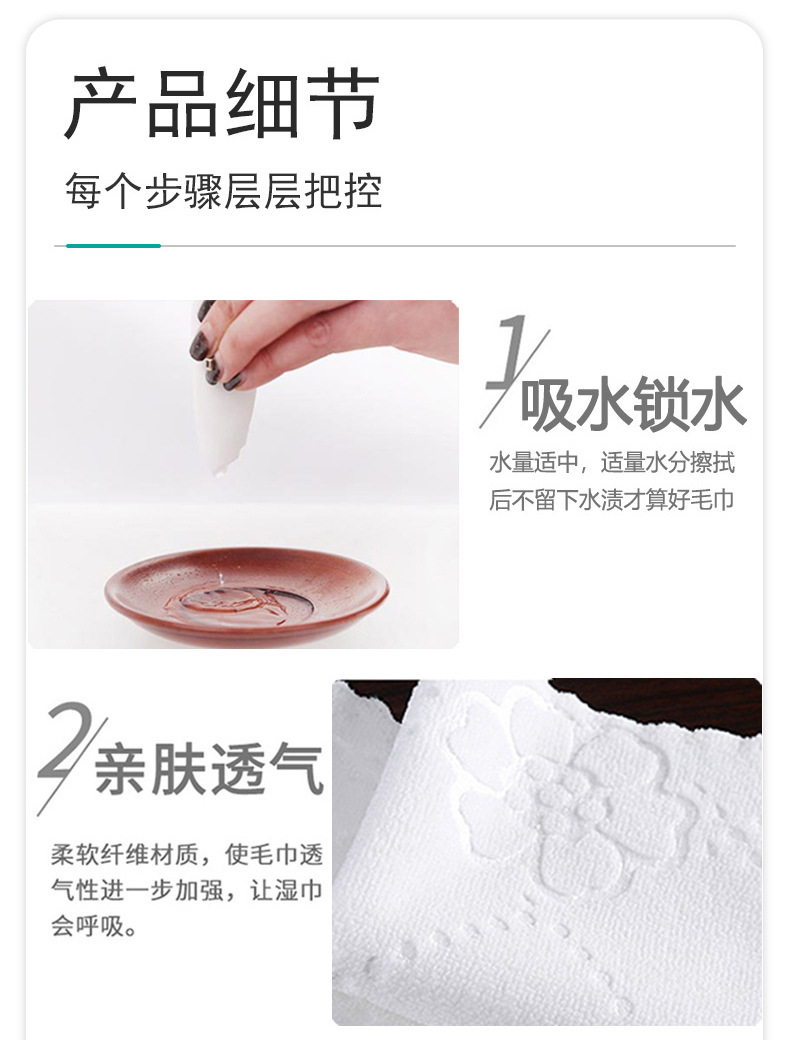 产品细节

每个步骤层层把控

1 吸水锁水

水量适中，适量水分擦拭后不留下水渍才算好毛巾

2 亲肤透气

柔软纤维材质，使毛巾透气性进一步加强，让湿巾会呼吸。