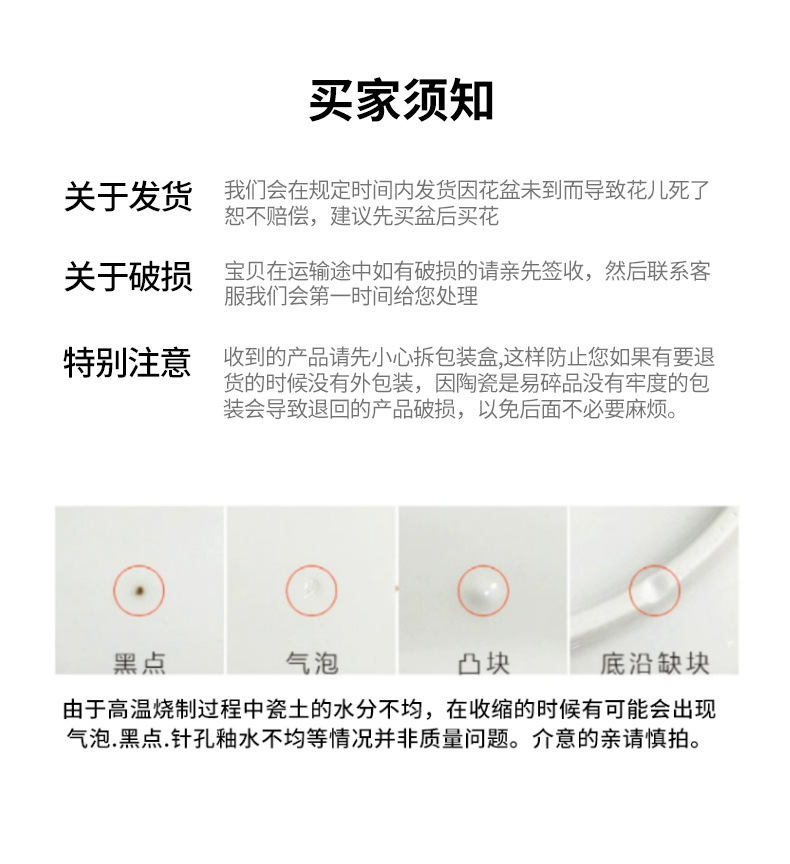 买家须知

关于发货

我们会在规定时间内发货因花盆未到而导致花儿死了恕不赔偿，建议先买盆后买花

关于破损

宝贝在运输途中如有破损的请亲先签收，然后联系客服我们会第一时间给您处理

特别注意

收到的产品请先小心拆包装盒,这样防止您如果有要退货的时候没有外包装，因陶瓷是易碎品没有牢度的包装会导致退回的产品破损，以免后面不必要麻烦。

黑点

气泡

凸块

底沿缺块

由于高温烧制过程中瓷土的水分不均，在收缩的时候有可能会出现气泡.黑点.针孔釉水不均等情况并非质量问题。介意的亲请慎拍。