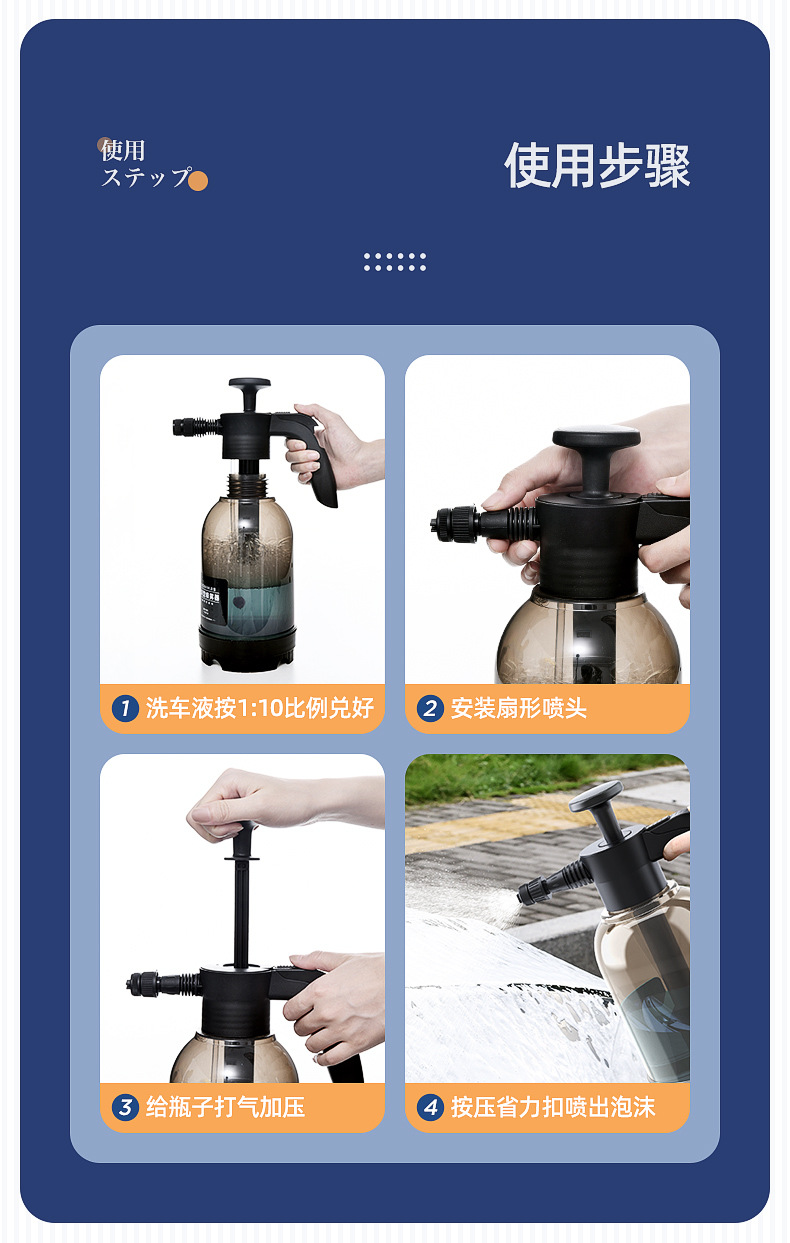 使用
ステップ

使用步骤

1 洗车液按1:10比例兑好

2 安装扇形喷头

3 给瓶子打气加压

4 按压省力扣喷出泡沫