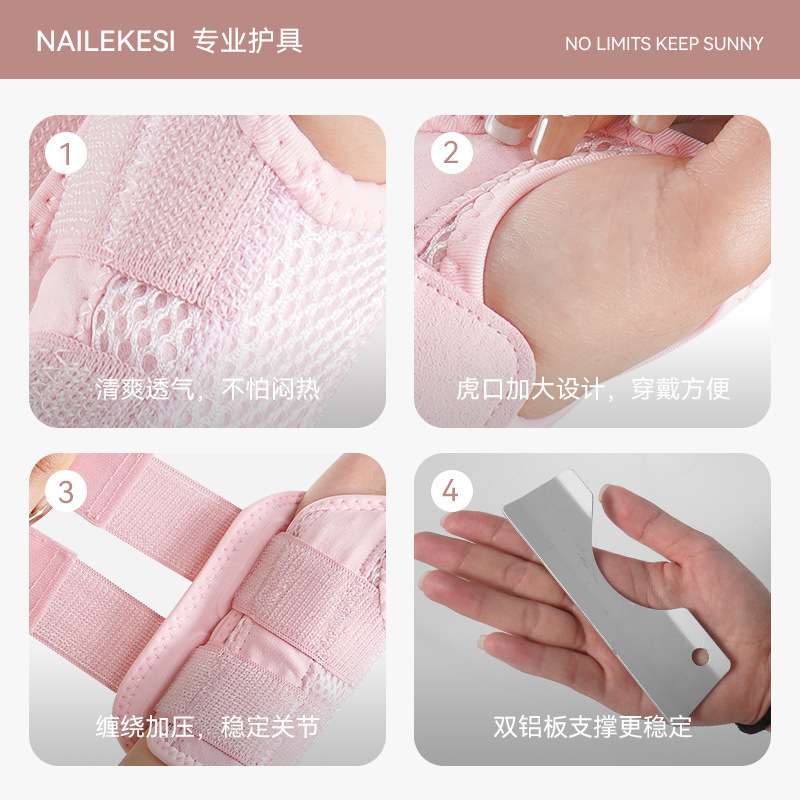 NAILEKESI 专业护具

NO LIMITS KEEP SUNNY

1

清爽透气，不怕闷热

2

虎口加大设计，穿戴方便

3

缠绕加压，稳定关节

4

双铝板支撑更稳定