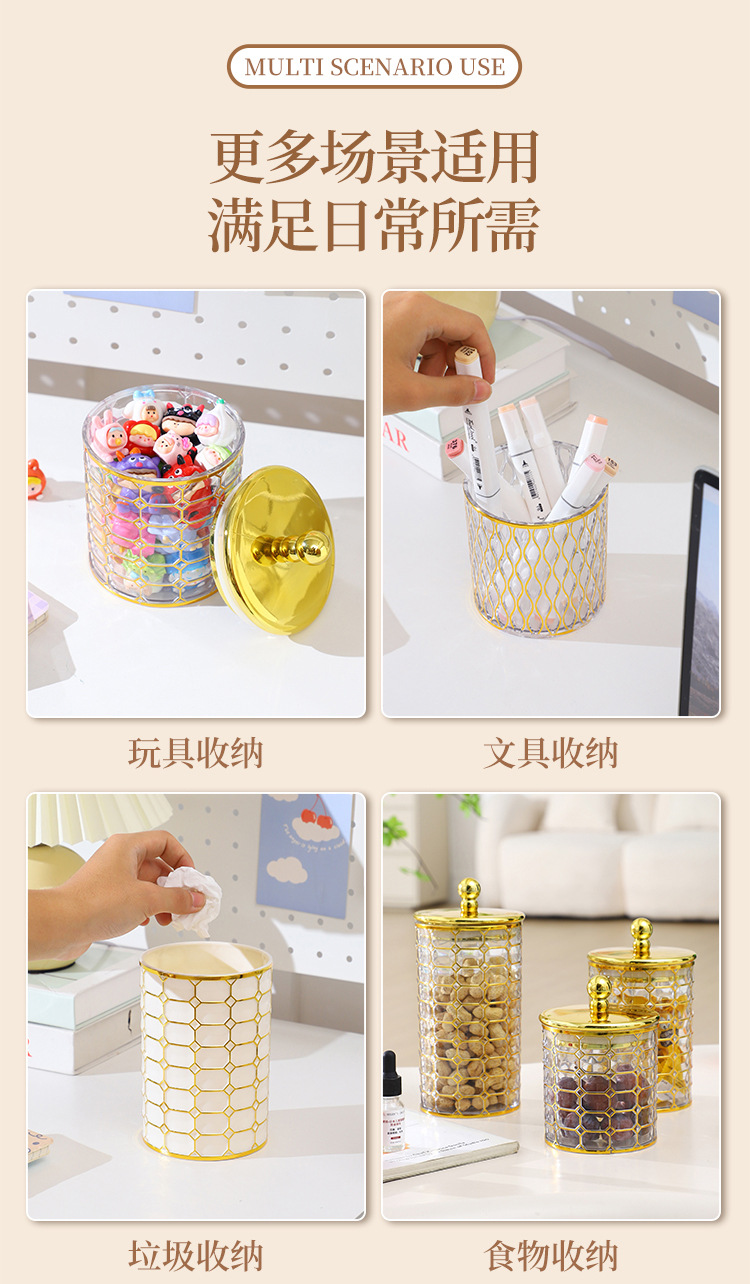 MULTI SCENARIO USE

更多场景适用
满足日常所需

玩具收纳

文具收纳

垃圾收纳

食物收纳