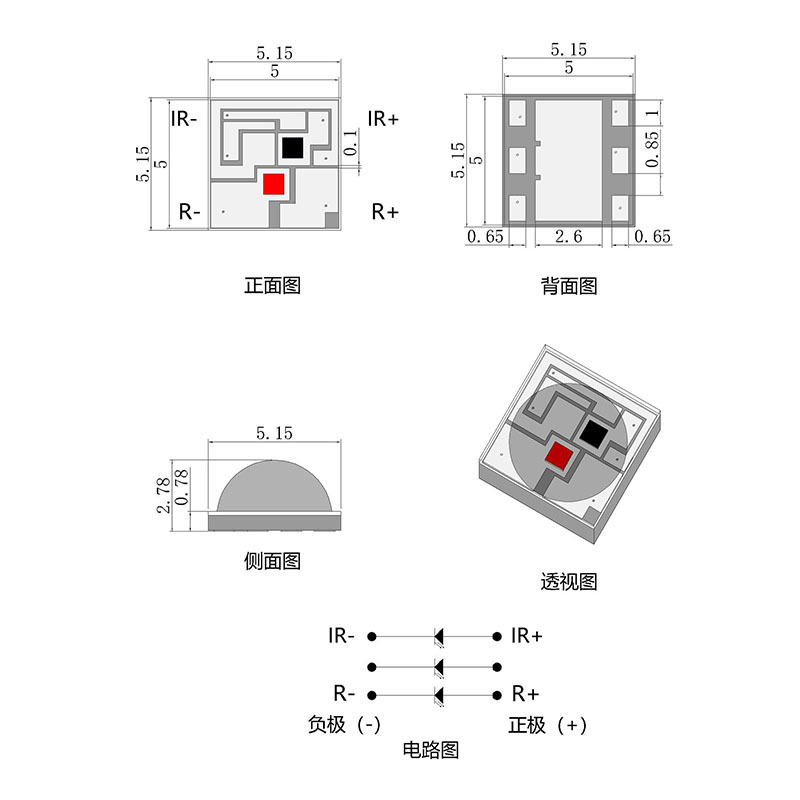 5.15
5
5.15
5
IR-
IR+
0.1
R-
R+

正面图

5.15
5
5.15
5
1
0.85
0.65
2.6
0.65

背面图

5.15
2.78
0.78

侧面图

透视图

IR-
IR+
R-
R+
负极（-）
正极（+）
电路图