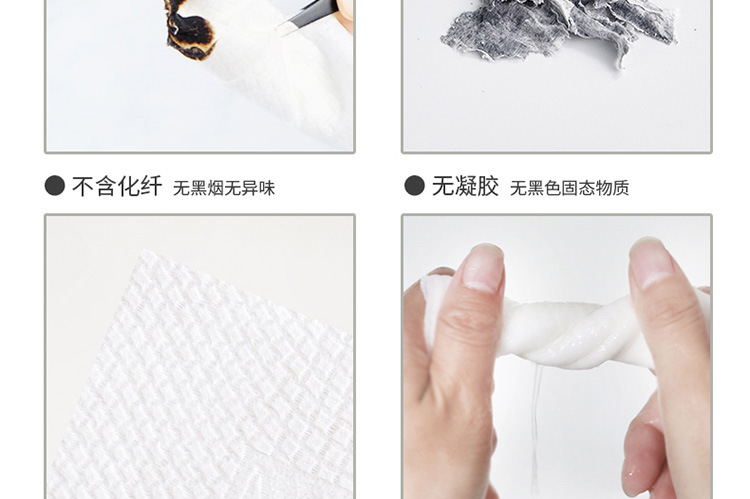 ● 不含化纤 无黑烟无异味

● 无凝胶 无黑色固态物质