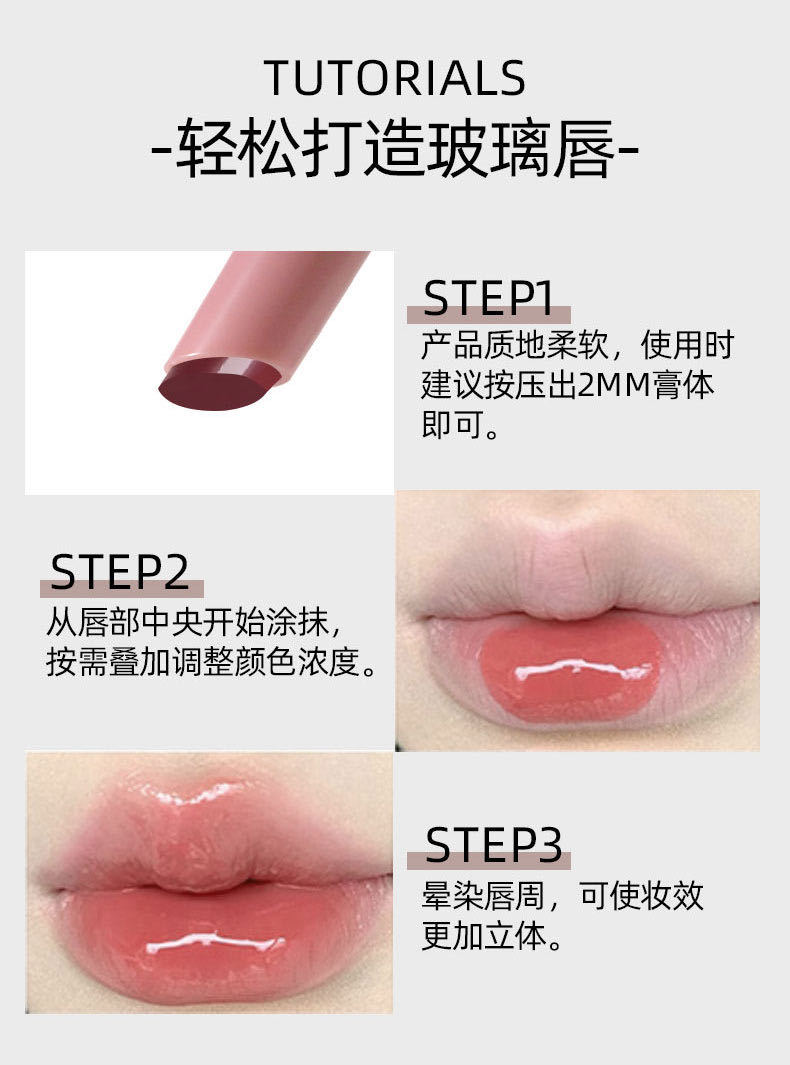 TUTORIALS
-轻松打造玻璃唇-

STEP1
产品质地柔软，使用时建议按压出2MM膏体即可。

STEP2
从唇部中央开始涂抹，按需叠加调整颜色浓度。

STEP3
晕染唇周，可使妆效更加立体。