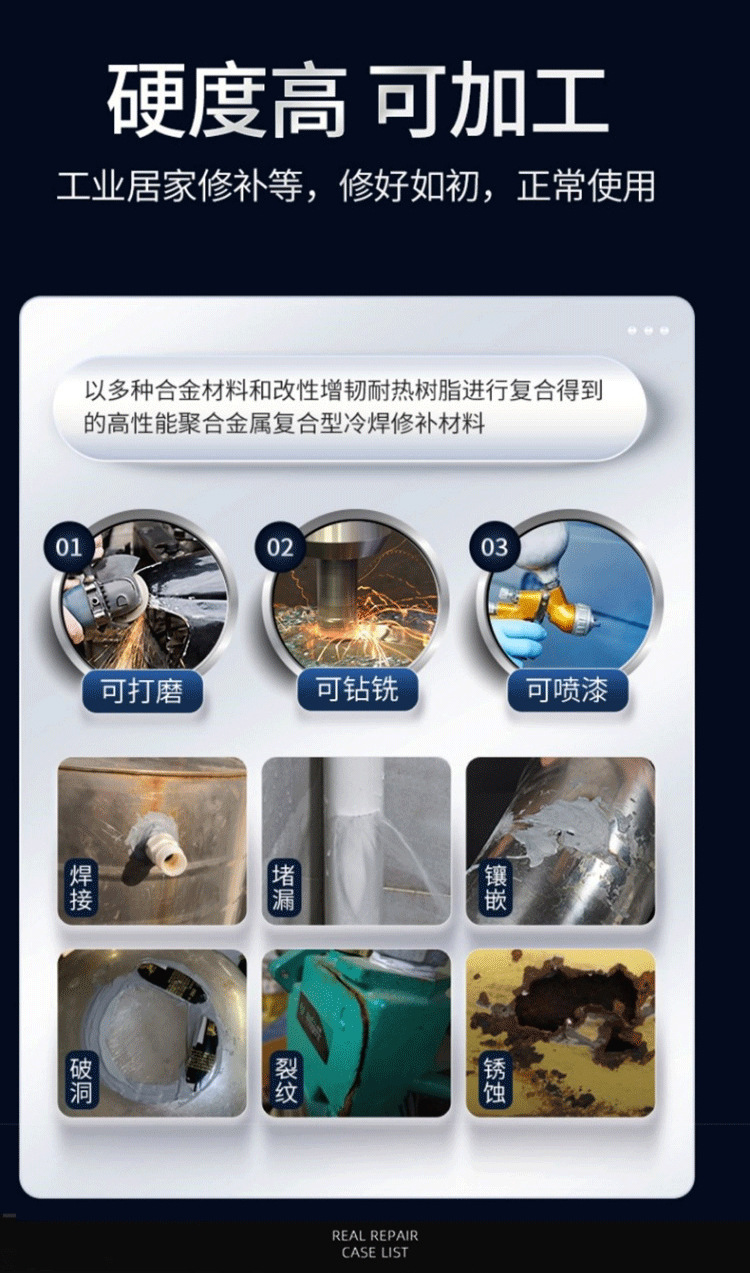 硬度高 可加工

工业居家修补等，修好如初，正常使用

以多种合金材料和改性增韧耐热树脂进行复合得到的高性能聚合金属复合型冷焊修补材料

01
可打磨

02
可钻铣

03
可喷漆

焊接

堵漏

镶嵌

破洞

裂纹

锈蚀

REAL REPAIR
CASE LIST