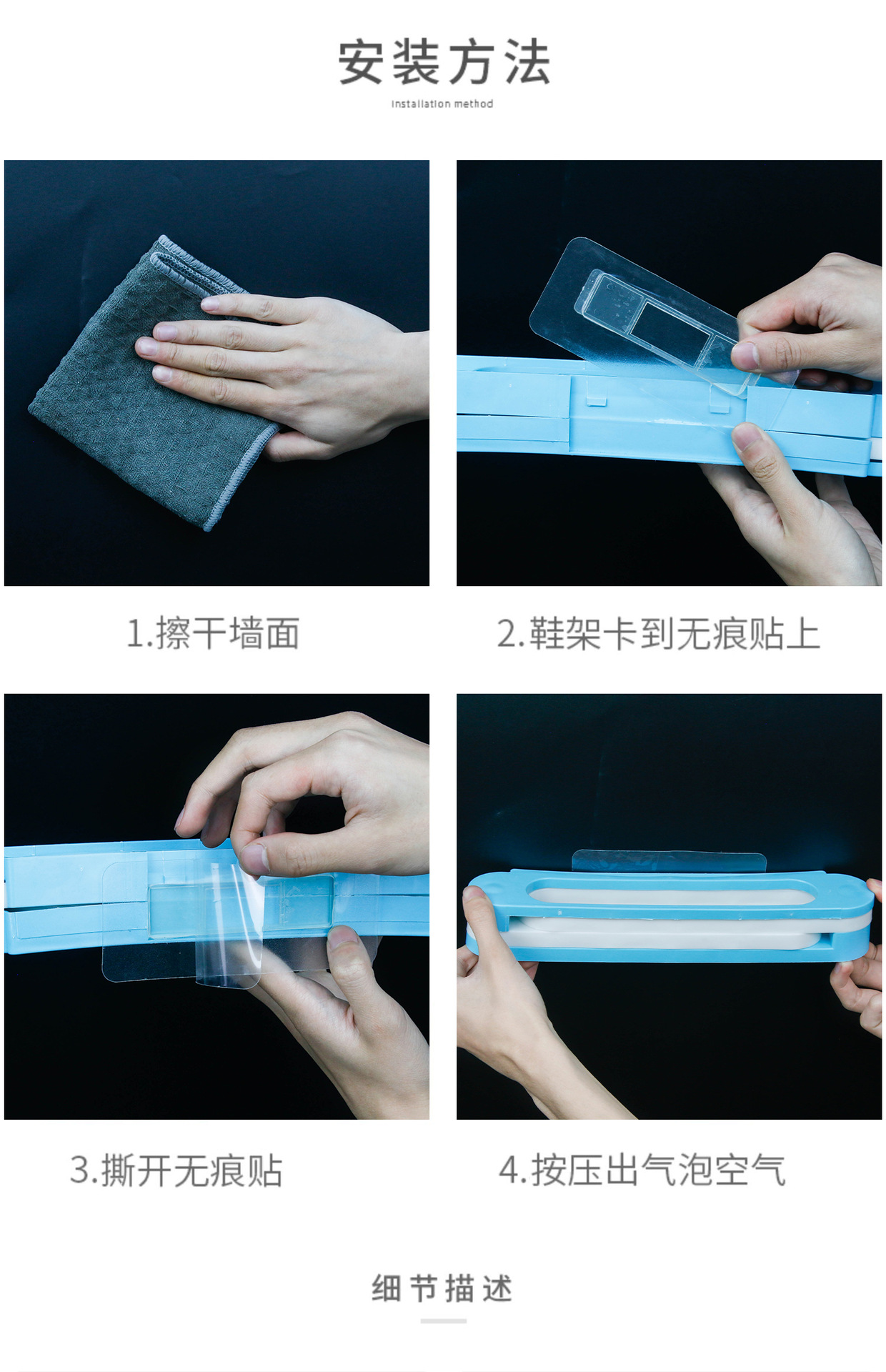 安装方法

Installation method

1.擦干墙面

2.鞋架卡到无痕贴上

3.撕开无痕贴

4.按压出气泡空气

细节描述