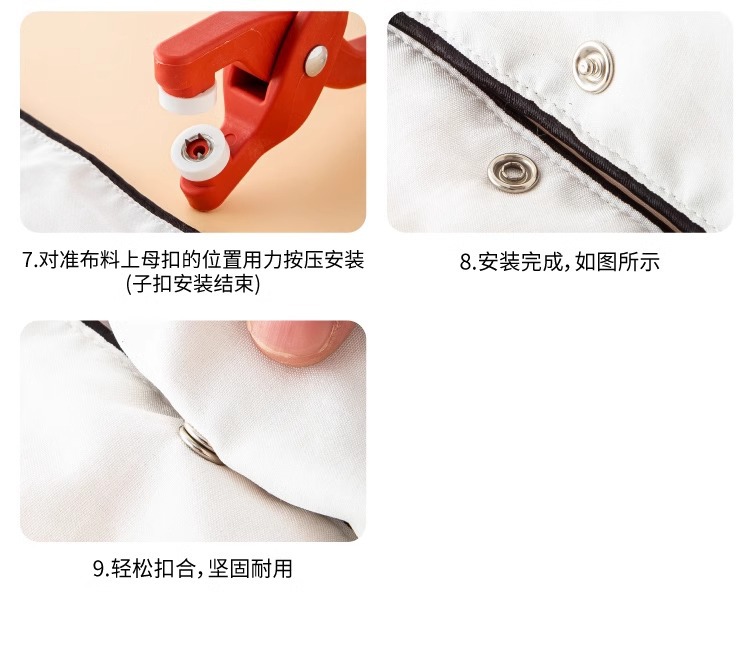 7.对准布料上母扣的位置用力按压安装
(子扣安装结束)

8.安装完成，如图所示

9.轻松扣合，坚固耐用