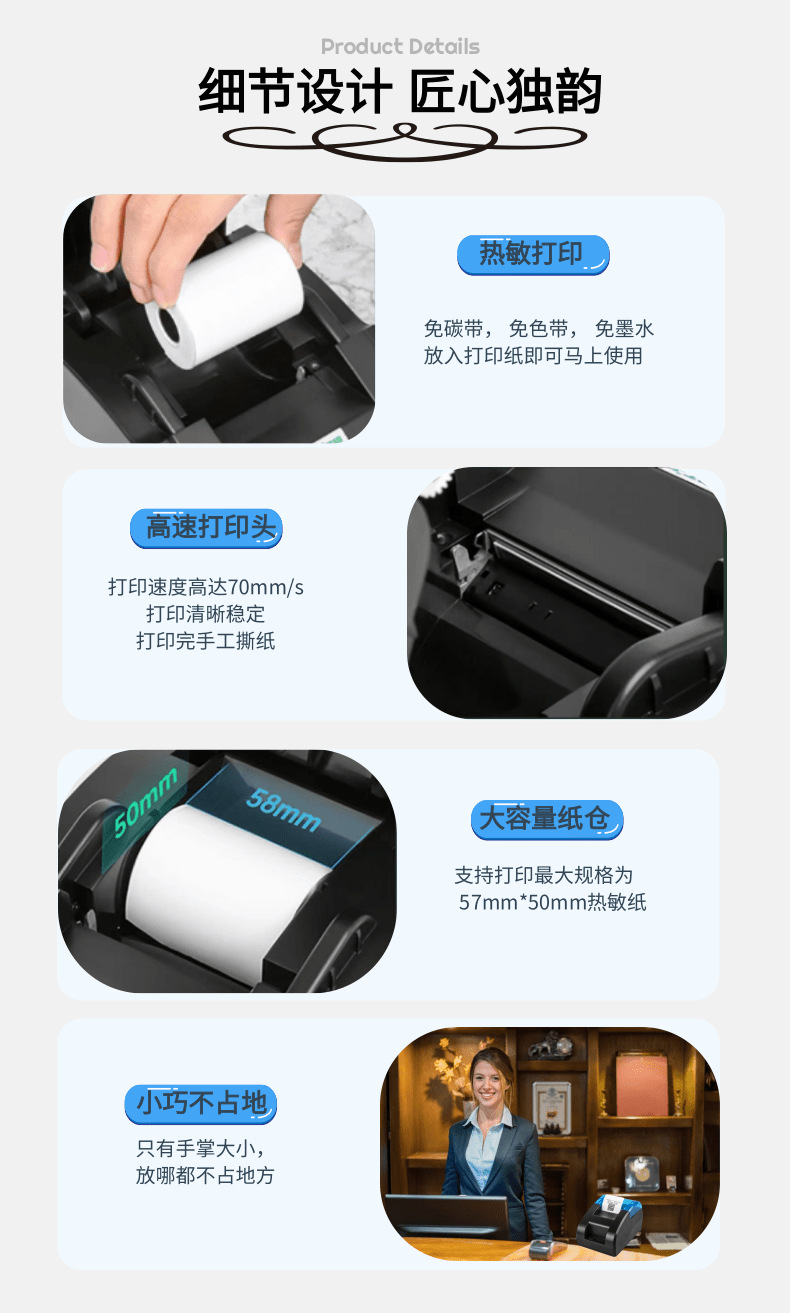 Product Details

细节设计 匠心独韵

热敏打印

免碳带， 免色带， 免墨水
放入打印纸即可马上使用

高速打印头

打印速度高达70mm/s
打印清晰稳定
打印完手工撕纸

50mm

58mm

大容量纸仓

支持打印最大规格为
57mm*50mm热敏纸

小巧不占地

只有手掌大小，
放哪都不占地方