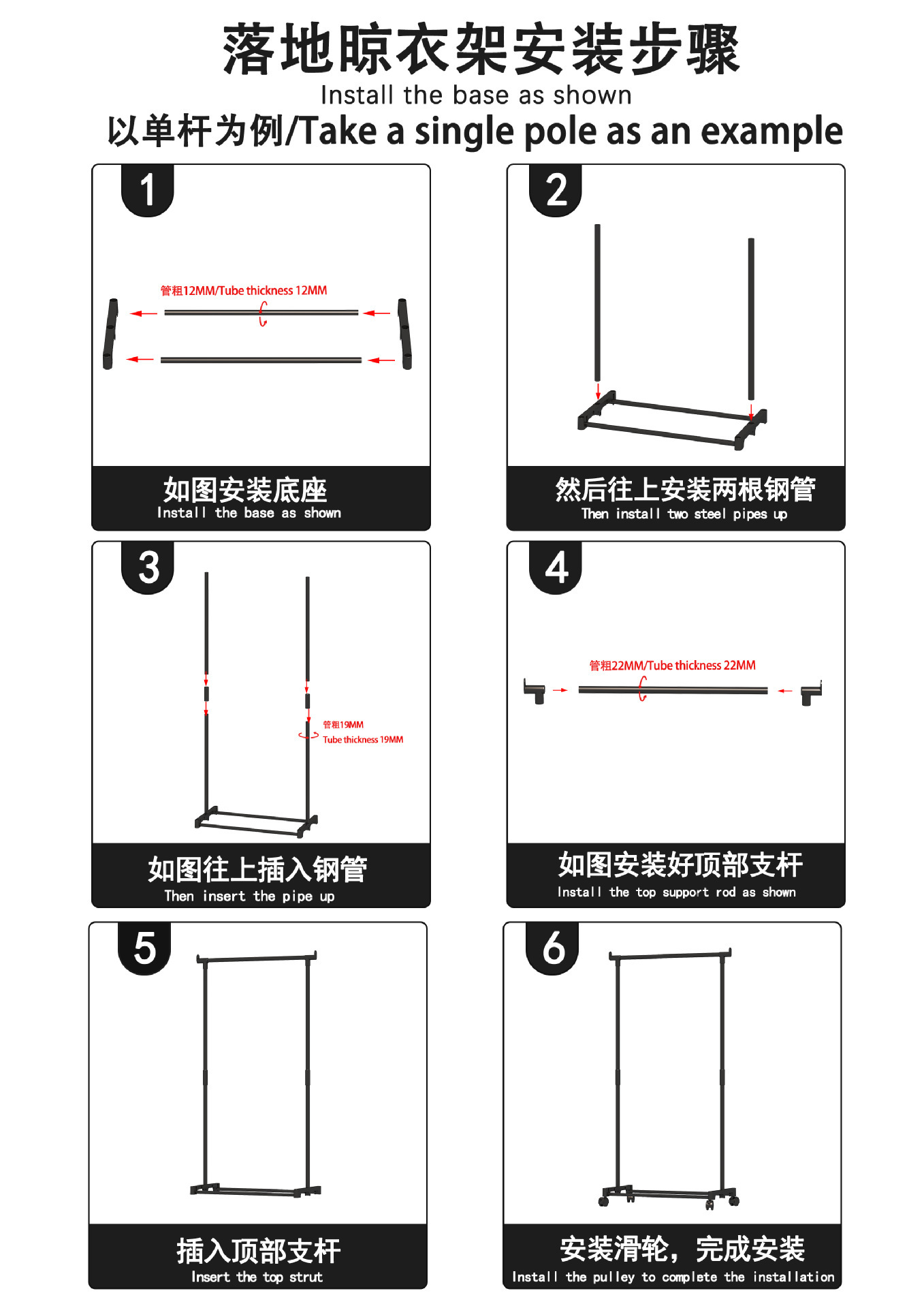 落地晾衣架安装步骤

Install the base as shown

以单杆为例/Take a single pole as an example

1

管粗12MM/Tube thickness 12MM

如图安装底座

Install the base as shown

2

然后往上安装两根钢管

Then install two steel pipes up

3

管粗19MM

Tube thickness 19MM

如图往上插入钢管

Then insert the pipe up

4

管粗22MM/Tube thickness 22MM

如图安装好顶部支杆

Install the top support rod as shown

5

插入顶部支杆

Insert the top strut

6

安装滑轮，完成安装

Install the pulley to complete the installation