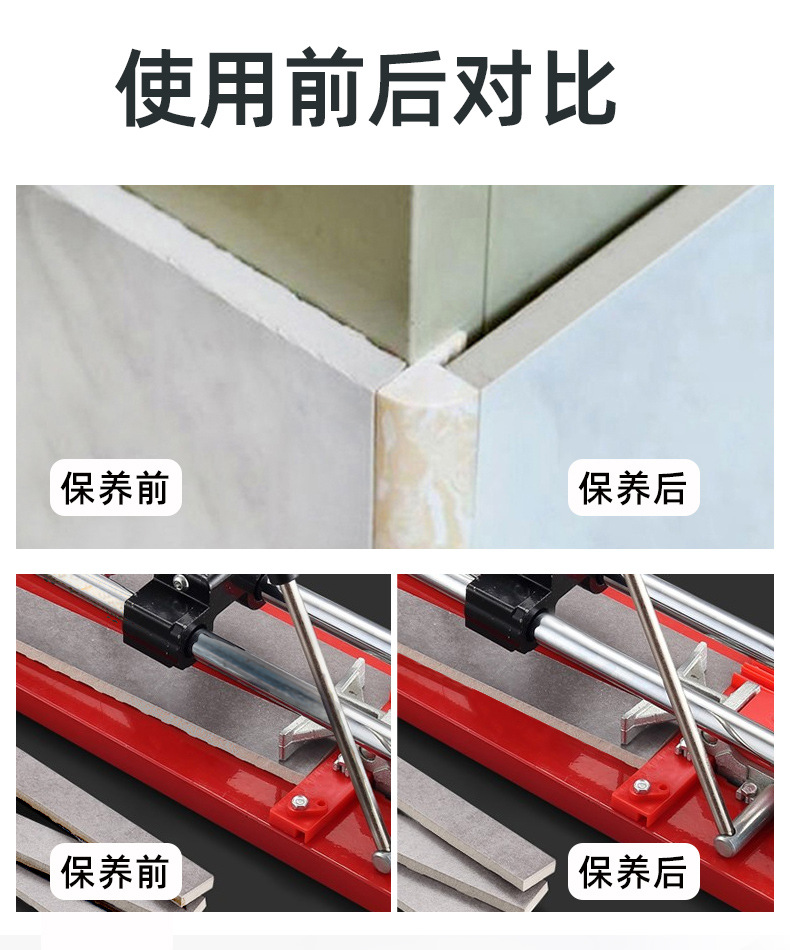 使用前后对比

保养前

保养后

保养前

保养后