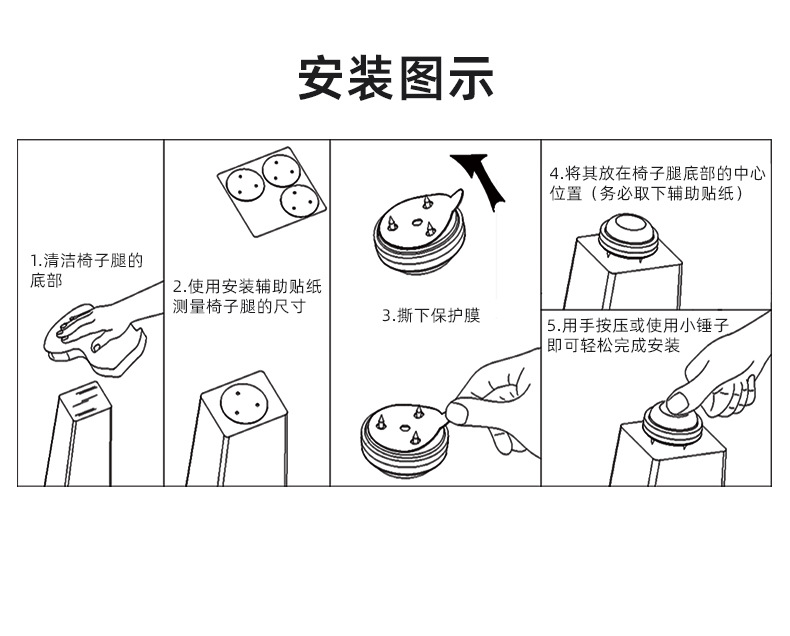 安装图示

1.清洁椅子腿的底部

2.使用安装辅助贴纸测量椅子腿的尺寸

3.撕下保护膜

4.将其放在椅子腿底部的中心位置（务必取下辅助贴纸）

5.用手按压或使用小锤子即可轻松完成安装