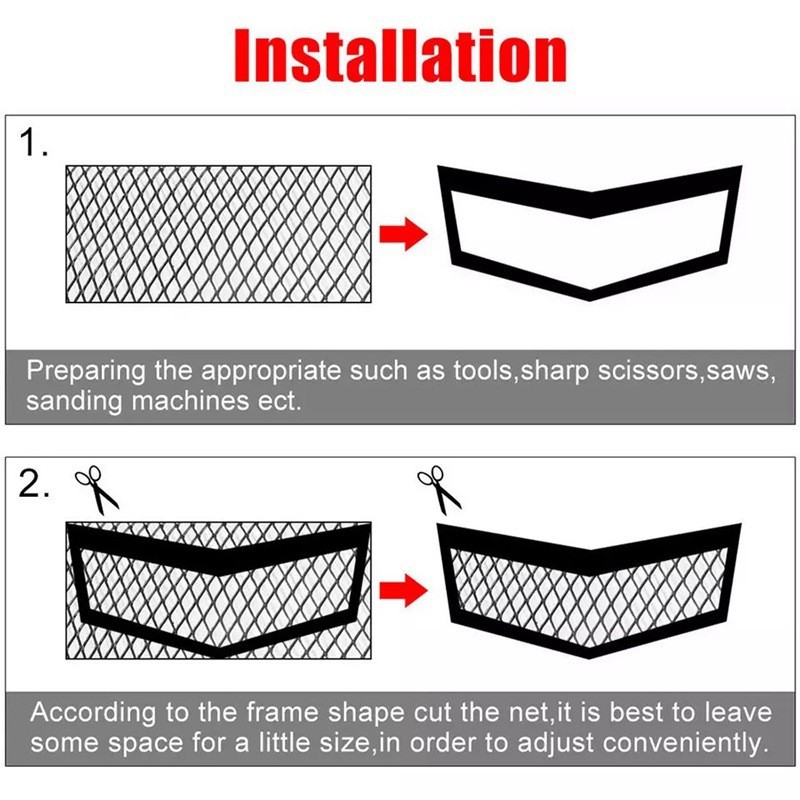 Installation

1.

Preparing the appropriate such as tools,sharp scissors,saws, sanding machines ect.

2.

According to the frame shape cut the net,it is best to leave some space for a little size,in order to adjust conveniently.