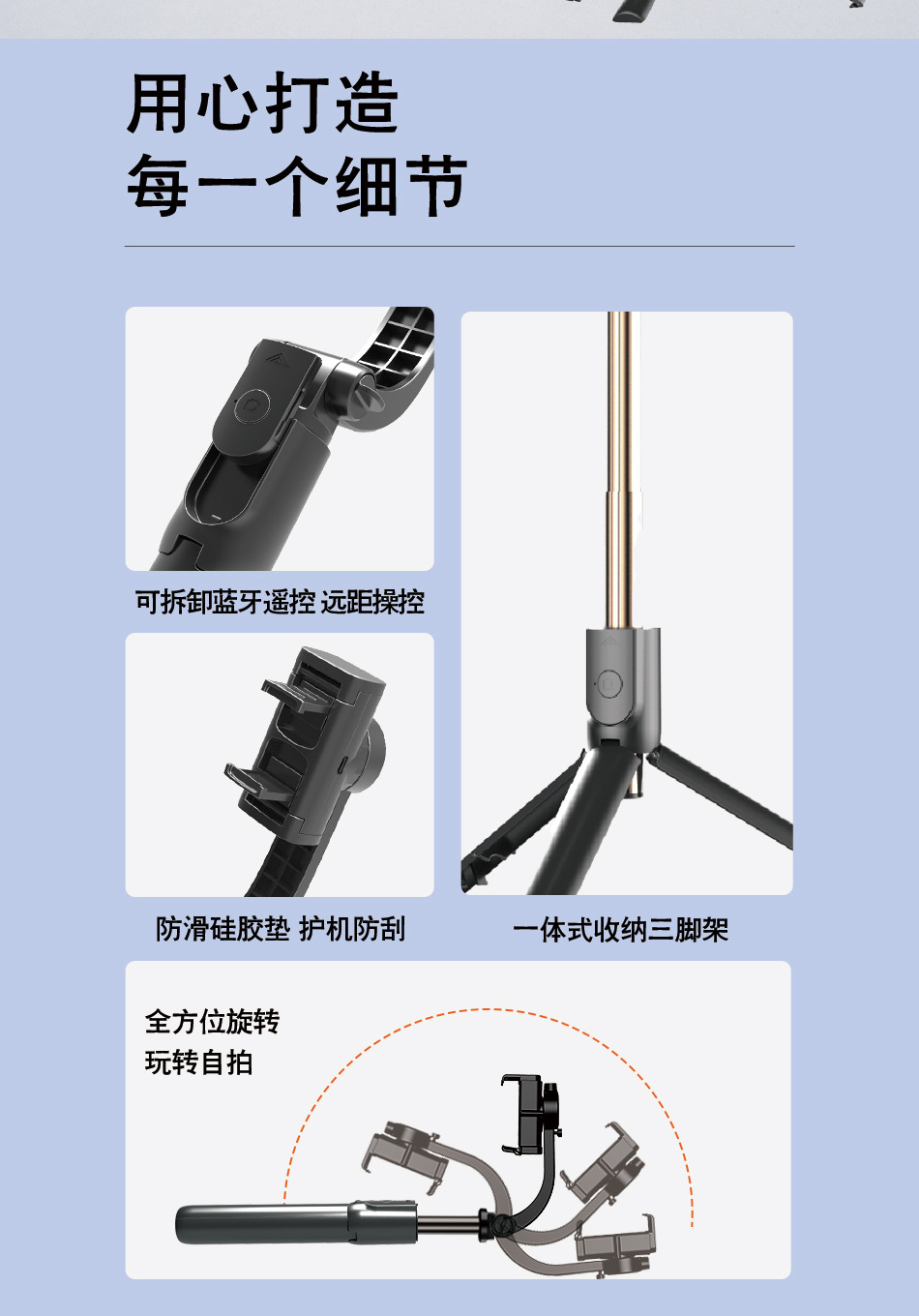 用心打造
每一个细节

可拆卸蓝牙遥控 远距操控

防滑硅胶垫 护机防刮

一体式收纳三脚架

全方位旋转
玩转自拍