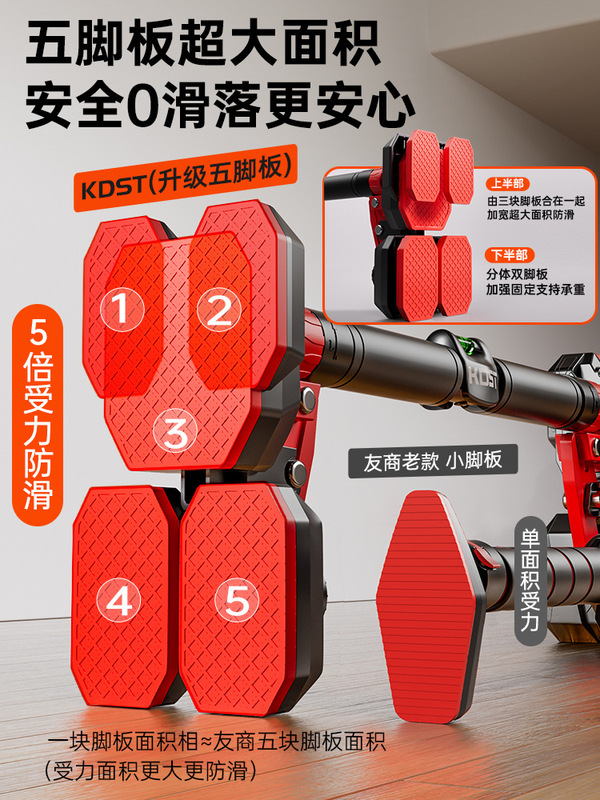 五脚板超大面积
安全0滑落更安心

KDST(升级五脚板)

上半部
由三块脚板合在一起
加宽超大面积防滑

下半部
分体双脚板
加强固定支持承重

5倍受力防滑

1
2
3
4
5

KDST

友商老款 小脚板

单面积受力

一块脚板面积相≈友商五块脚板面积
(受力面积更大更防滑)