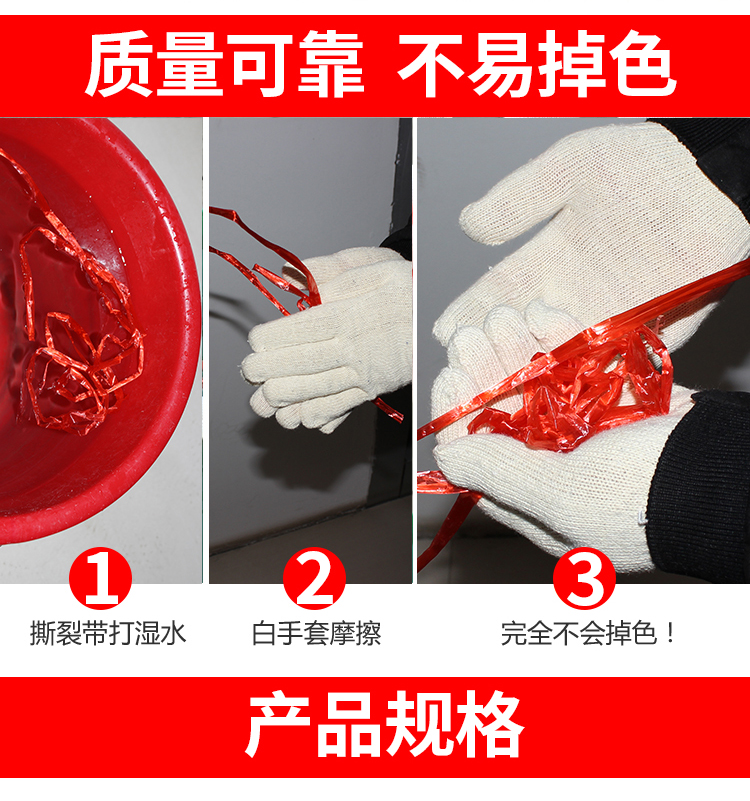 质量可靠 不易掉色

1
撕裂带打湿水

2
白手套摩擦

3
完全不会掉色！

产品规格