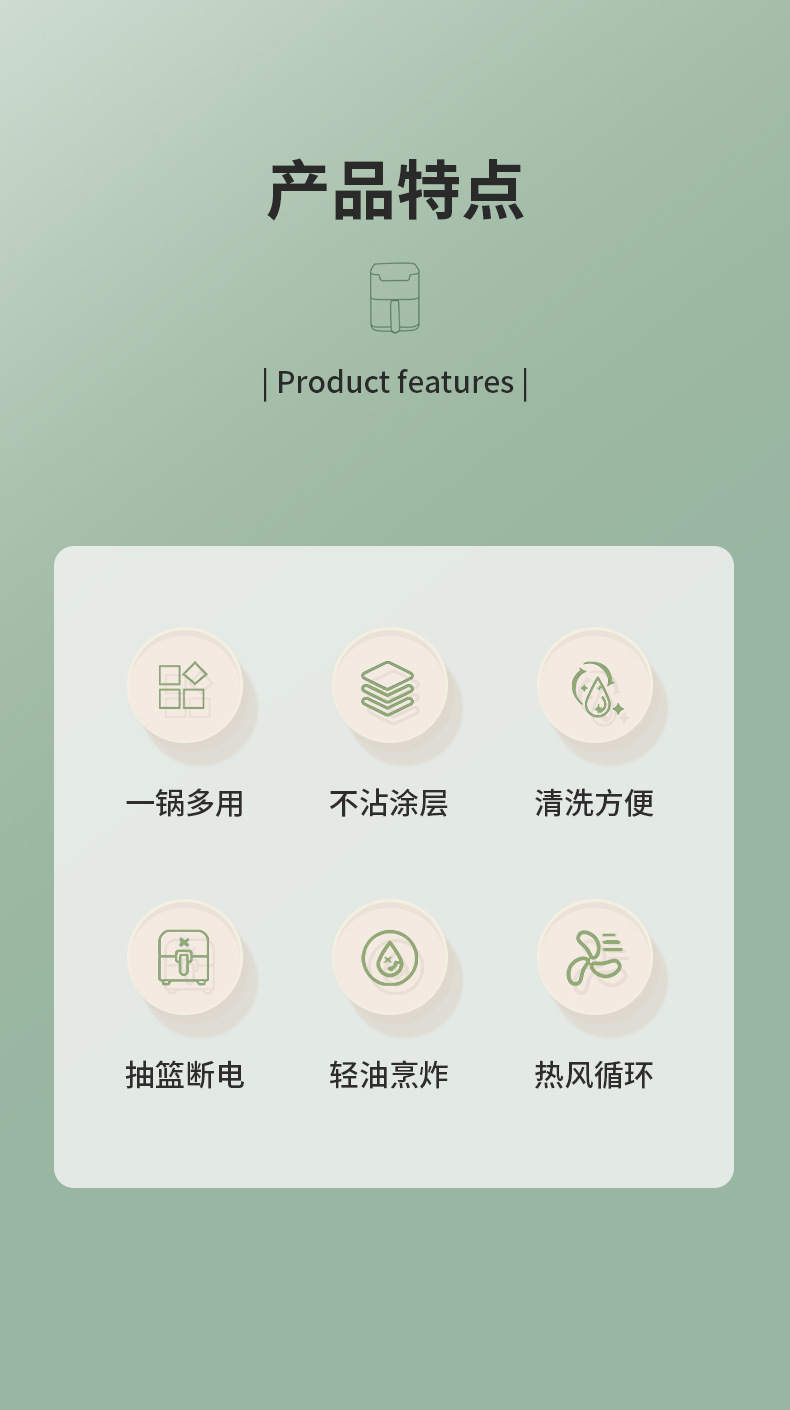 产品特点

| Product features |

一锅多用

不沾涂层

清洗方便

抽篮断电

轻油烹炸

热风循环