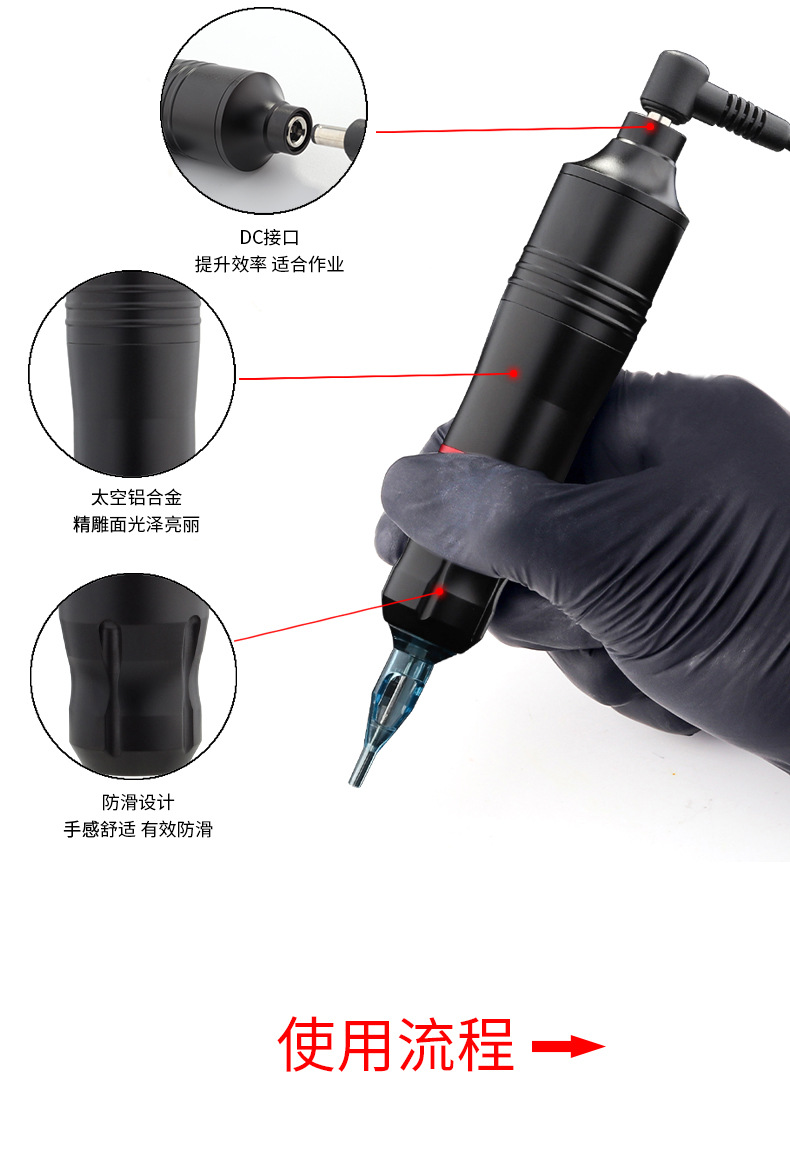 DC接口
提升效率 适合作业

太空铝合金
精雕面光泽亮丽

防滑设计
手感舒适 有效防滑

使用流程