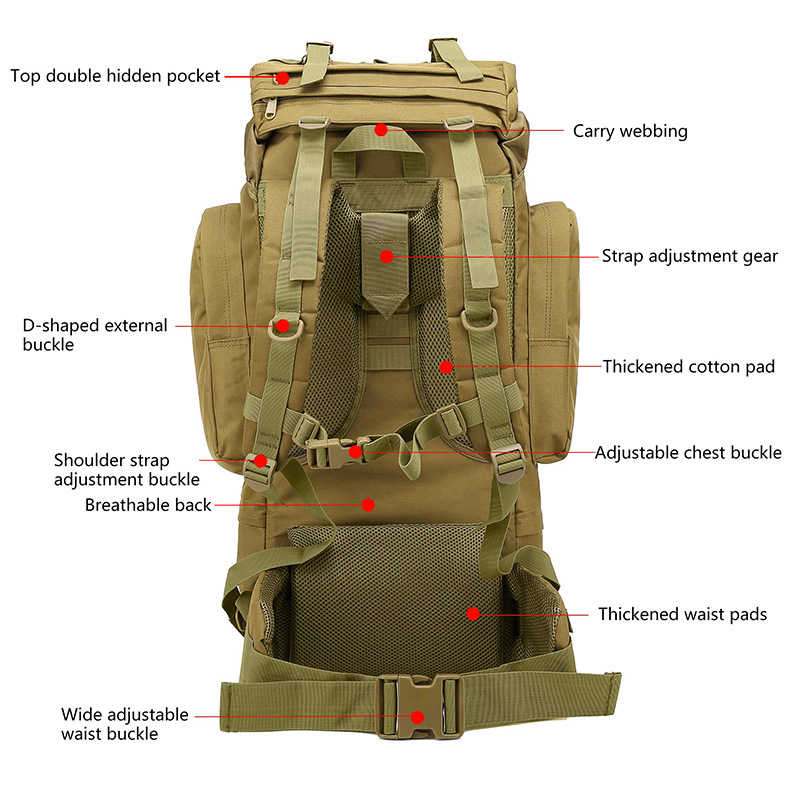 Top double hidden pocket

Carry webbing

Strap adjustment gear

D-shaped external buckle

Thickened cotton pad

Shoulder strap adjustment buckle

Adjustable chest buckle

Breathable back

Thickened waist pads

Wide adjustable waist buckle