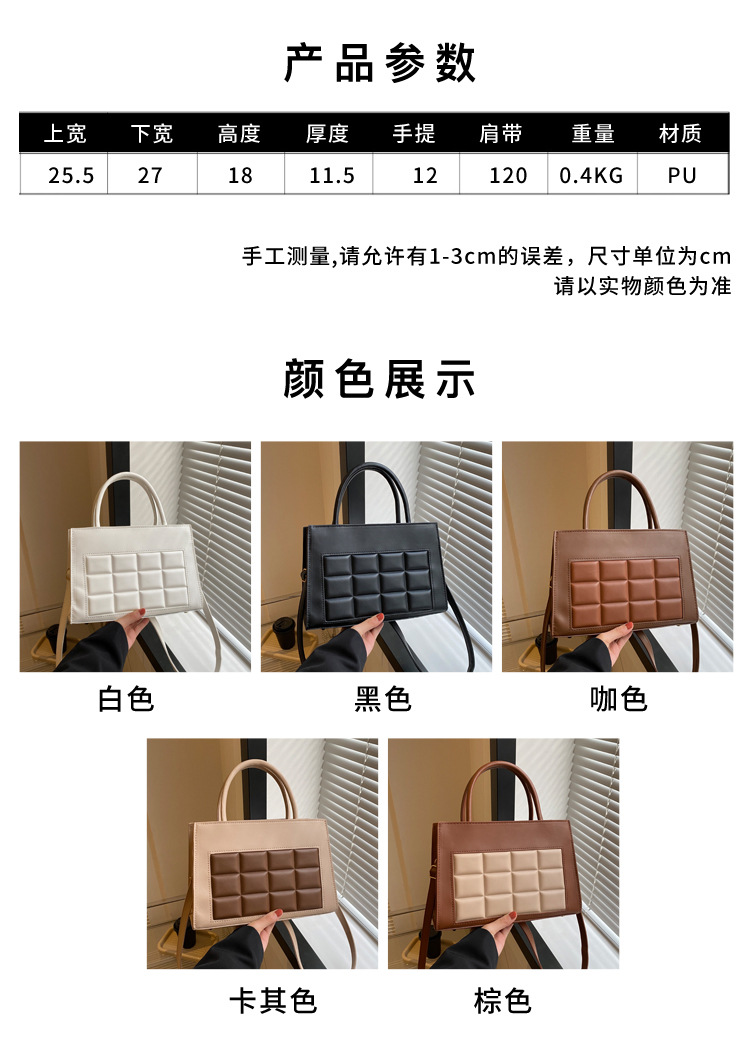 产品参数

| 上宽 | 下宽 | 高度 | 厚度 | 手提 | 肩带 | 重量 | 材质 |
|---|---|---|---|---|---|---|---|
| 25.5 | 27 | 18 | 11.5 | 12 | 120 | 0.4KG | PU |

手工测量,请允许有1-3cm的误差，尺寸单位为cm
请以实物颜色为准

颜色展示

白色

黑色

咖色

卡其色

棕色