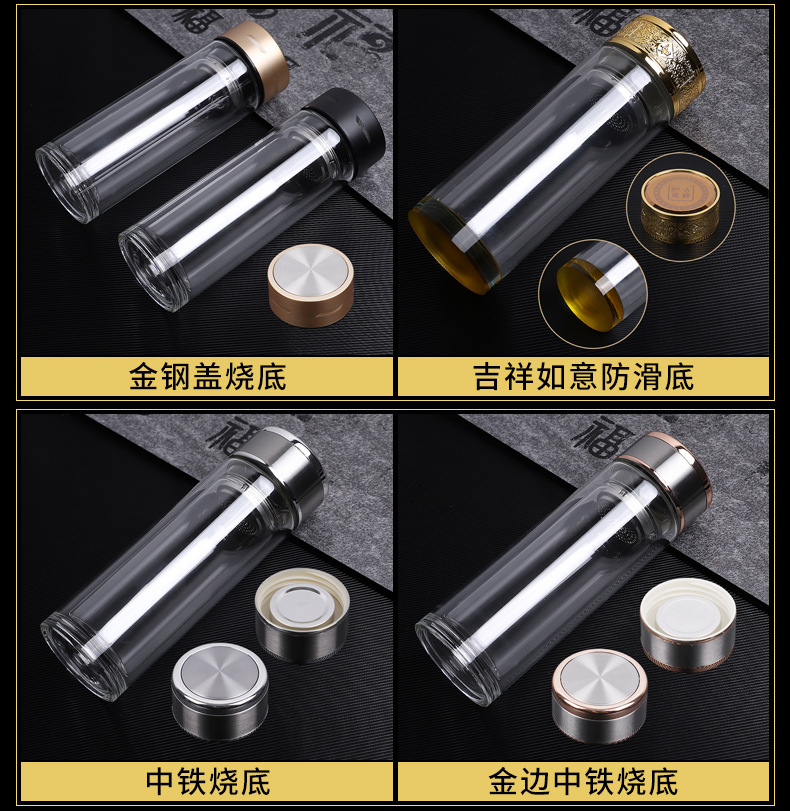 金钢盖烧底

吉祥如意防滑底

中铁烧底

金边中铁烧底