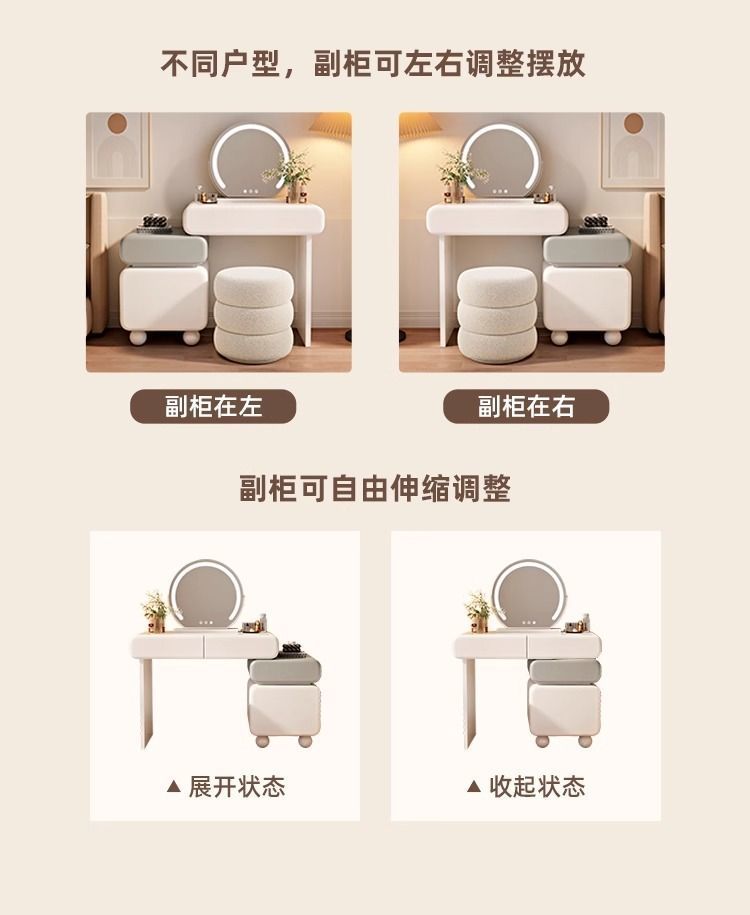 不同户型，副柜可左右调整摆放

副柜在左

副柜在右

副柜可自由伸缩调整

▲ 展开状态

▲ 收起状态