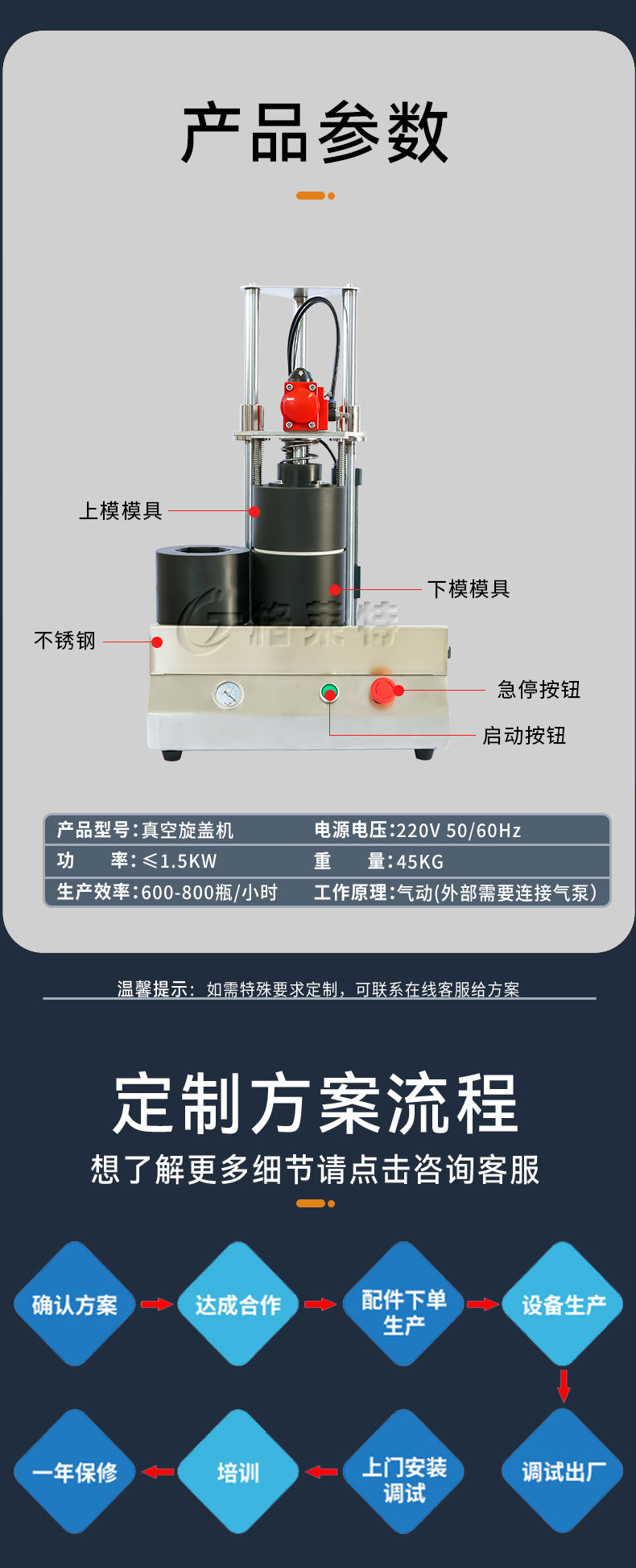 产品参数

上模模具

下模模具

不锈钢

格莱特

急停按钮

启动按钮

| 产品型号：真空旋盖机 | 电源电压：220V 50/60Hz |
|---|---|
| 功　　率：≤1.5KW | 重　　量：45KG |
| 生产效率：600-800瓶/小时 | 工作原理：气动(外部需要连接气泵) |

温馨提示：如需特殊要求定制，可联系在线客服给方案

定制方案流程

想了解更多细节请点击咨询客服

确认方案

达成合作

配件下单生产

设备生产

调试出厂

上门安装调试

培训

一年保修